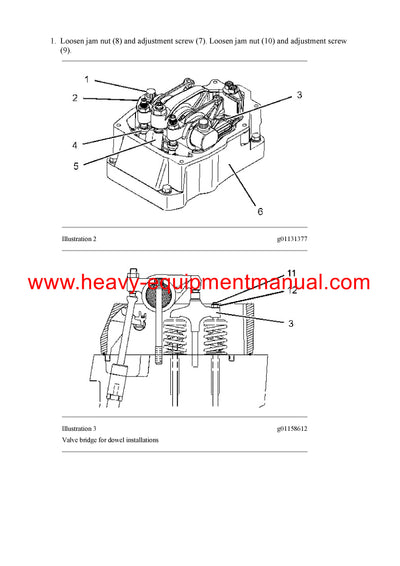 1. Loosen jam nut (8) and adjustment screw (7). Loosen jam nut (10) and adjustment screw (9).

1
2
3
4
5
6

Illustration 2 g01131377

www.heavy-equipmentmanual.com

11
12
3

Illustration 3 g01158612
Valve bridge for dowel installations