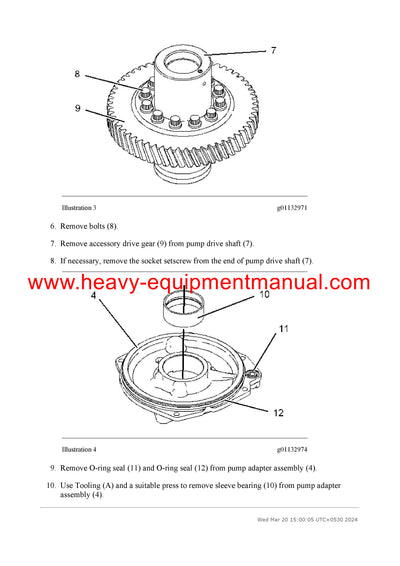 7

8

9

Illustration 3

g01132971

6. Remove bolts (8).

7. Remove accessory drive gear (9) from pump drive shaft (7).

8. If necessary, remove the socket setscrew from the end of pump drive shaft (7).

www.heavy-equipmentmanual.com

4

10

11

12

Illustration 4

g01132974

9. Remove O-ring seal (11) and O-ring seal (12) from pump adapter assembly (4).

10. Use Tooling (A) and a suitable press to remove sleeve bearing (10) from pump adapter assembly (4).

Wed Mar 20 15:00:05 UTC+0530 2024