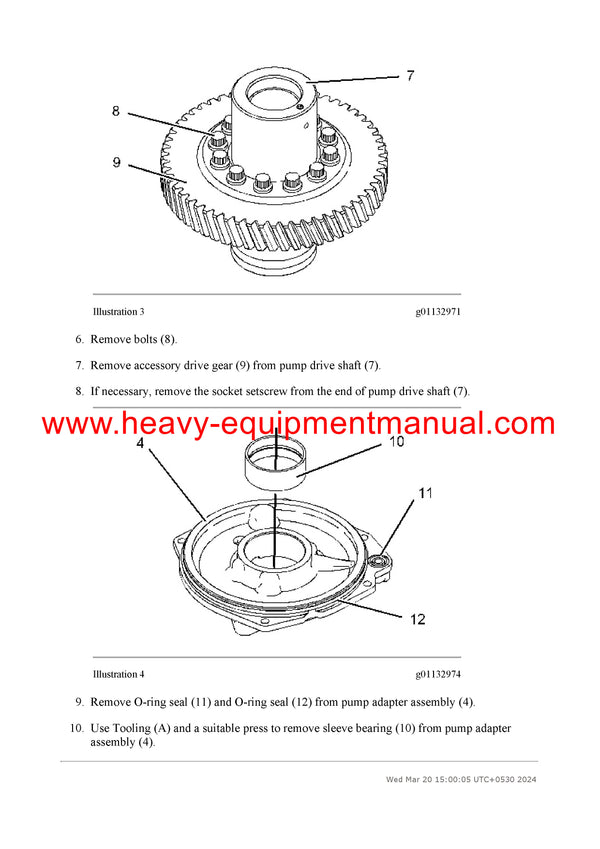 7
8
9

Illustration 3 g01132971

6. Remove bolts (8).

7. Remove accessory drive gear (9) from pump drive shaft (7).

8. If necessary, remove the socket setscrew from the end of pump drive shaft (7).

www.heavy-equipmentmanual.com

4
10
11
12

Illustration 4 g01132974

9. Remove O-ring seal (11) and O-ring seal (12) from pump adapter assembly (4).

10. Use Tooling (A) and a suitable press to remove sleeve bearing (10) from pump adapter assembly (4).

Wed Mar 20 15:00:05 UTC+0530 2024