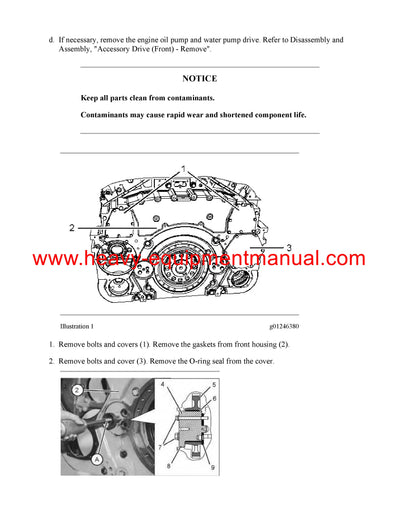 d. If necessary, remove the engine oil pump and water pump drive. Refer to Disassembly and Assembly, "Accessory Drive (Front) - Remove".

NOTICE

Keep all parts clean from contaminants.

Contaminants may cause rapid wear and shortened component life.

1

2

3

www.heavy-equipmentmanual.com

Illustration 1

g01246380

1. Remove bolts and covers (1). Remove the gaskets from front housing (2).

2. Remove bolts and cover (3). Remove the O-ring seal from the cover.

2

A

4

5

6

7

8

9