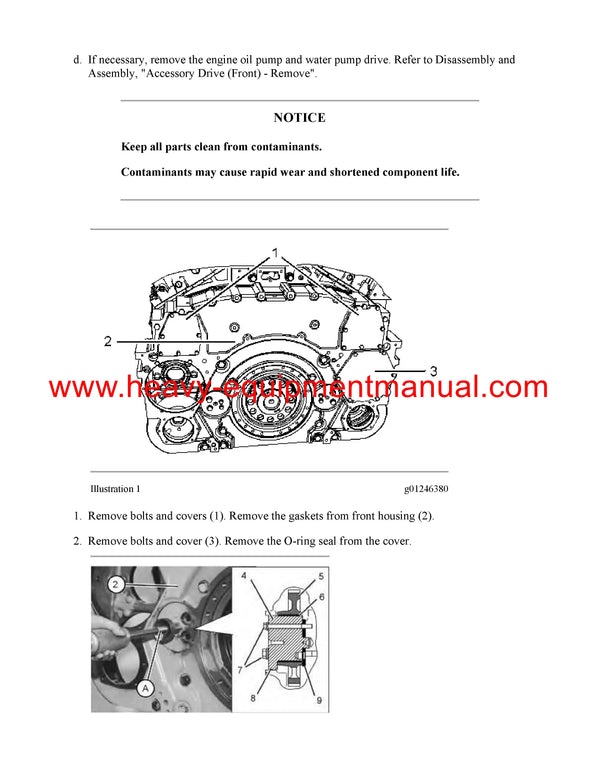 d. If necessary, remove the engine oil pump and water pump drive. Refer to Disassembly and Assembly, "Accessory Drive (Front) - Remove".

NOTICE

Keep all parts clean from contaminants.

Contaminants may cause rapid wear and shortened component life.

1

2

3

www.heavy-equipmentmanual.com

Illustration 1

g01246380

1. Remove bolts and covers (1). Remove the gaskets from front housing (2).

2. Remove bolts and cover (3). Remove the O-ring seal from the cover.

2

A

4

5

6

7

8

9