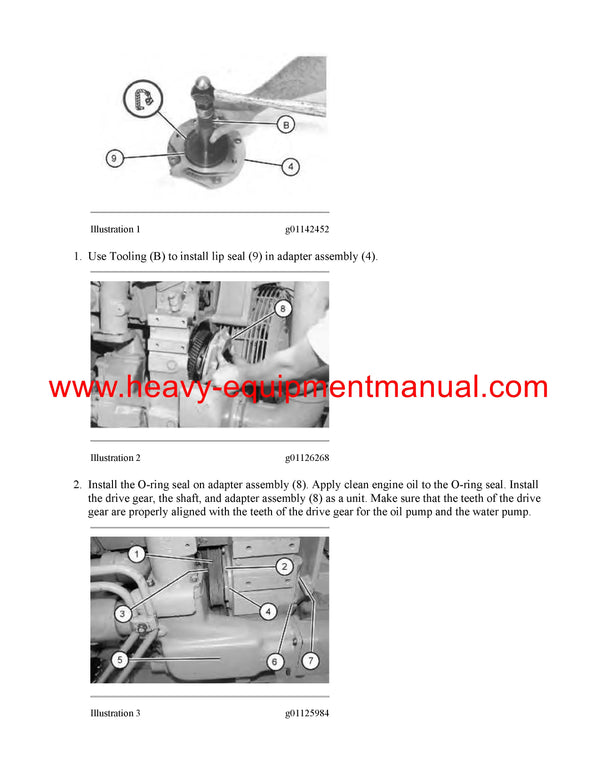 B

9

4

Illustration 1 g01142452

1. Use Tooling (B) to install lip seal (9) in adapter assembly (4).

8

www.heavy-equipmentmanual.com

Illustration 2 g01126268

2. Install the O-ring seal on adapter assembly (8). Apply clean engine oil to the O-ring seal. Install the drive gear, the shaft, and adapter assembly (8) as a unit. Make sure that the teeth of the drive gear are properly aligned with the teeth of the drive gear for the oil pump and the water pump.

1

2

3

4

5

6

7

Illustration 3 g01125984