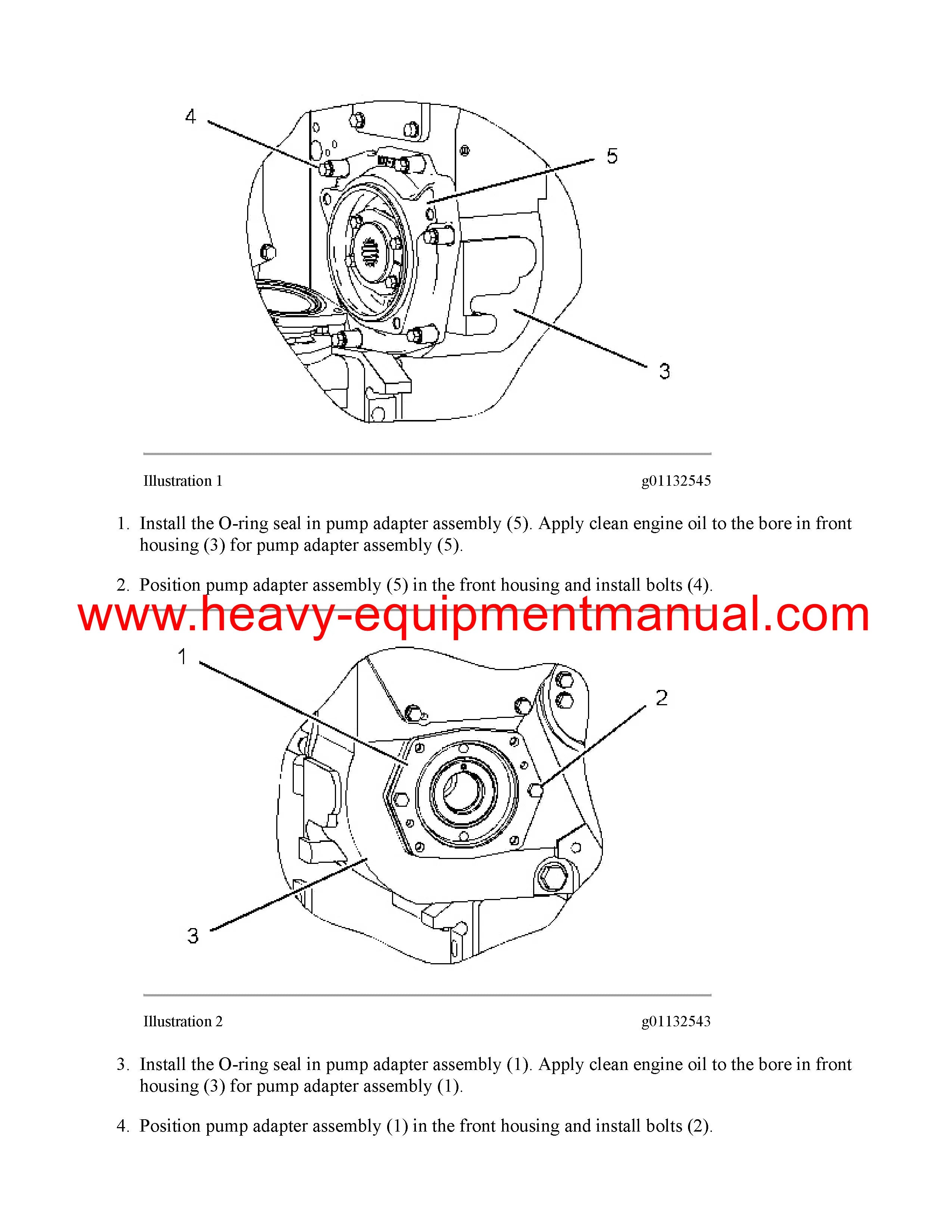 4

5

3

Illustration 1 g01132545

1. Install the O-ring seal in pump adapter assembly (5). Apply clean engine oil to the bore in front housing (3) for pump adapter assembly (5).

2. Position pump adapter assembly (5) in the front housing and install bolts (4).

www.heavy-equipmentmanual.com

1

2

3

Illustration 2 g01132543

3. Install the O-ring seal in pump adapter assembly (1). Apply clean engine oil to the bore in front housing (3) for pump adapter assembly (1).

4. Position pump adapter assembly (1) in the front housing and install bolts (2).