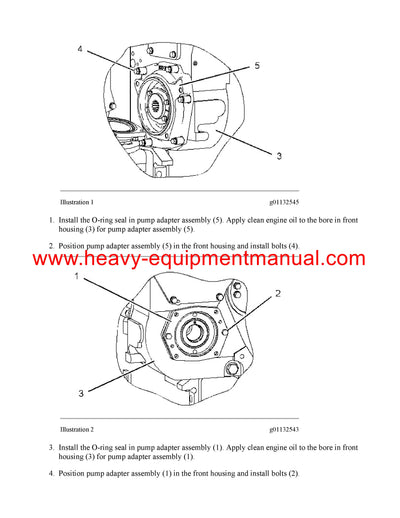 4

5

3

Illustration 1 g01132545

1. Install the O-ring seal in pump adapter assembly (5). Apply clean engine oil to the bore in front housing (3) for pump adapter assembly (5).

2. Position pump adapter assembly (5) in the front housing and install bolts (4).

www.heavy-equipmentmanual.com

1

2

3

Illustration 2 g01132543

3. Install the O-ring seal in pump adapter assembly (1). Apply clean engine oil to the bore in front housing (3) for pump adapter assembly (1).

4. Position pump adapter assembly (1) in the front housing and install bolts (2).