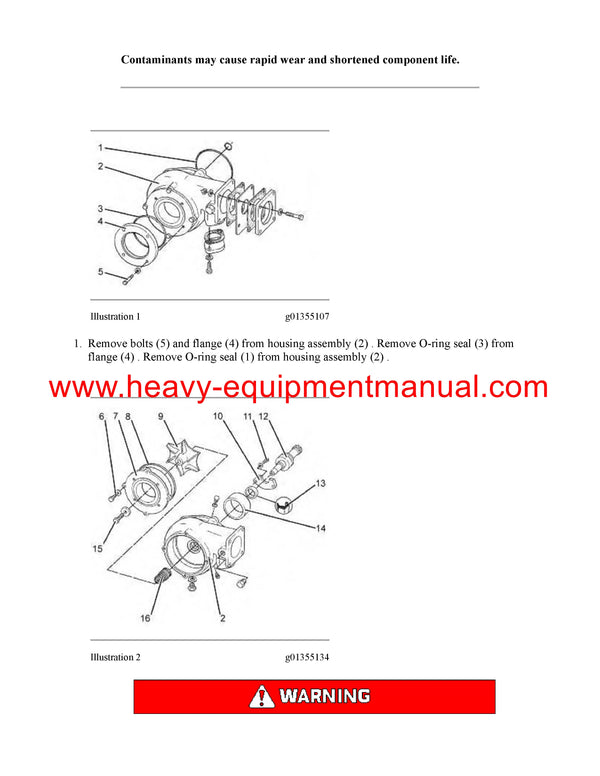 Contaminants may cause rapid wear and shortened component life.

1
2
3
4
5

Illustration 1 g01355107

1. Remove bolts (5) and flange (4) from housing assembly (2) . Remove O-ring seal (3) from flange (4) . Remove O-ring seal (1) from housing assembly (2) .

www.heavy-equipmentmanual.com

6 7 8 9 10 11 12
13
14
15
16
2

Illustration 2 g01355134

WARNING