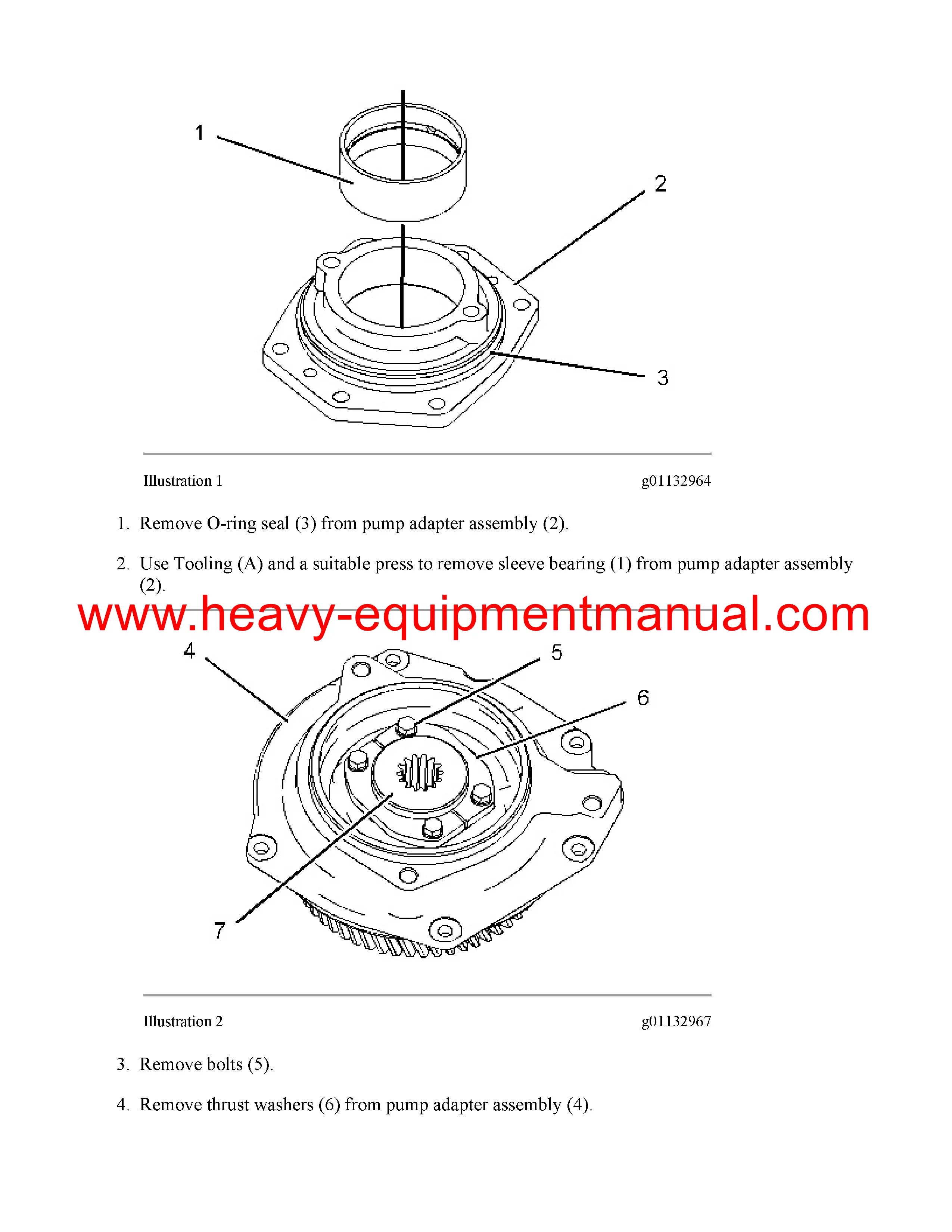 1

2

3

Illustration 1

g01132964

1. Remove O-ring seal (3) from pump adapter assembly (2).

2. Use Tooling (A) and a suitable press to remove sleeve bearing (1) from pump adapter assembly (2).

www.heavy-equipmentmanual.com

4

5

6

7

Illustration 2

g01132967

3. Remove bolts (5).

4. Remove thrust washers (6) from pump adapter assembly (4).