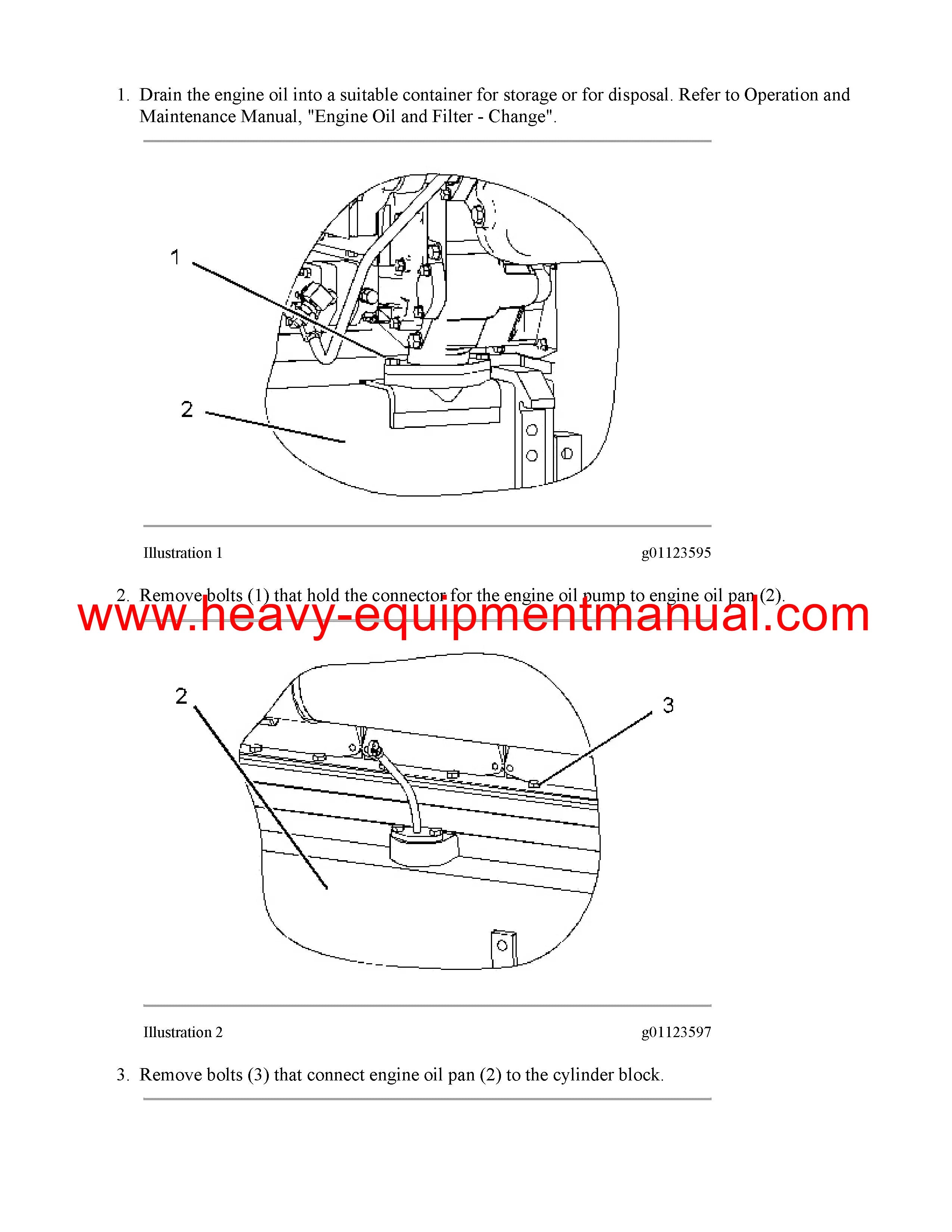 1. Drain the engine oil into a suitable container for storage or for disposal. Refer to Operation and Maintenance Manual, "Engine Oil and Filter - Change".

1

2

Illustration 1 g01123595

2. Remove bolts (1) that hold the connector for the engine oil pump to engine oil pan (2).

www.heavy-equipmentmanual.com

2

3

Illustration 2 g01123597

3. Remove bolts (3) that connect engine oil pan (2) to the cylinder block.