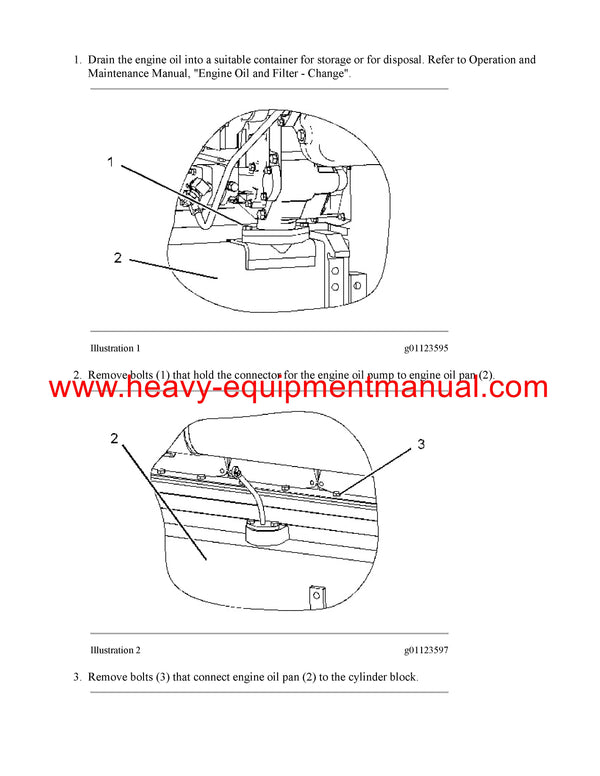 1. Drain the engine oil into a suitable container for storage or for disposal. Refer to Operation and Maintenance Manual, "Engine Oil and Filter - Change".

1

2

Illustration 1 g01123595

2. Remove bolts (1) that hold the connector for the engine oil pump to engine oil pan (2).

www.heavy-equipmentmanual.com

2

3

Illustration 2 g01123597

3. Remove bolts (3) that connect engine oil pan (2) to the cylinder block.