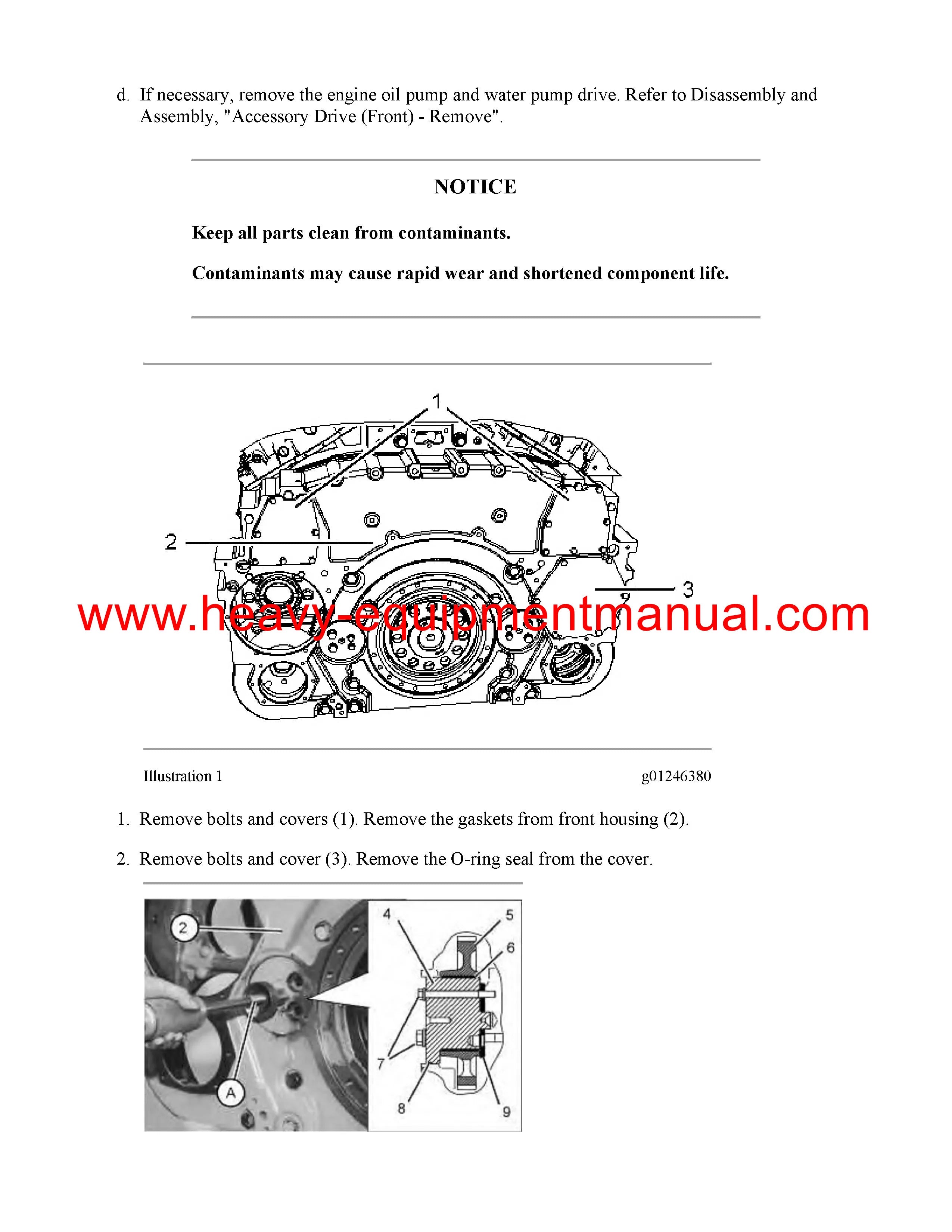 d. If necessary, remove the engine oil pump and water pump drive. Refer to Disassembly and Assembly, "Accessory Drive (Front) - Remove".

NOTICE

Keep all parts clean from contaminants.

Contaminants may cause rapid wear and shortened component life.

1

2

3

www.heavy-equipmentmanual.com

Illustration 1

g01246380

1. Remove bolts and covers (1). Remove the gaskets from front housing (2).

2. Remove bolts and cover (3). Remove the O-ring seal from the cover.

2

A

4

5

6

7

8

9