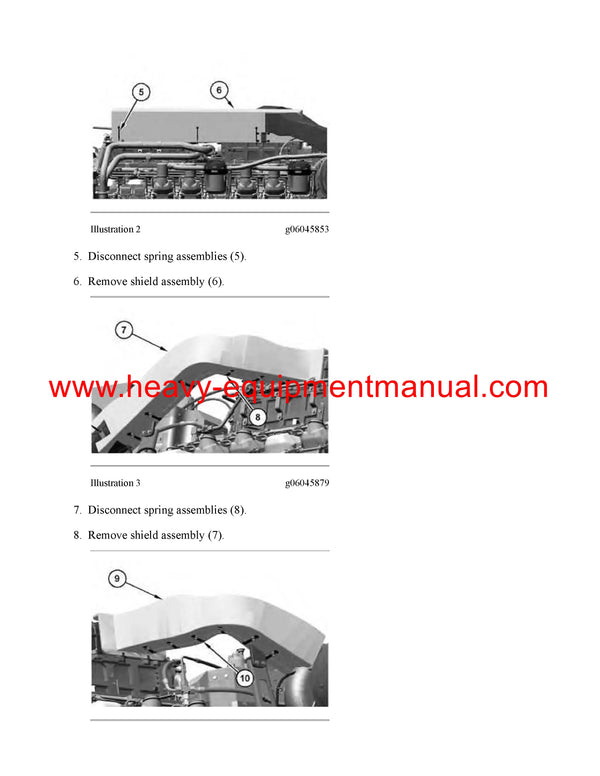 5

6

Illustration 2 g06045853

5. Disconnect spring assemblies (5).

6. Remove shield assembly (6).

7

8

www.heavy-equipmentmanual.com

Illustration 3 g06045879

7. Disconnect spring assemblies (8).

8. Remove shield assembly (7).

9

10