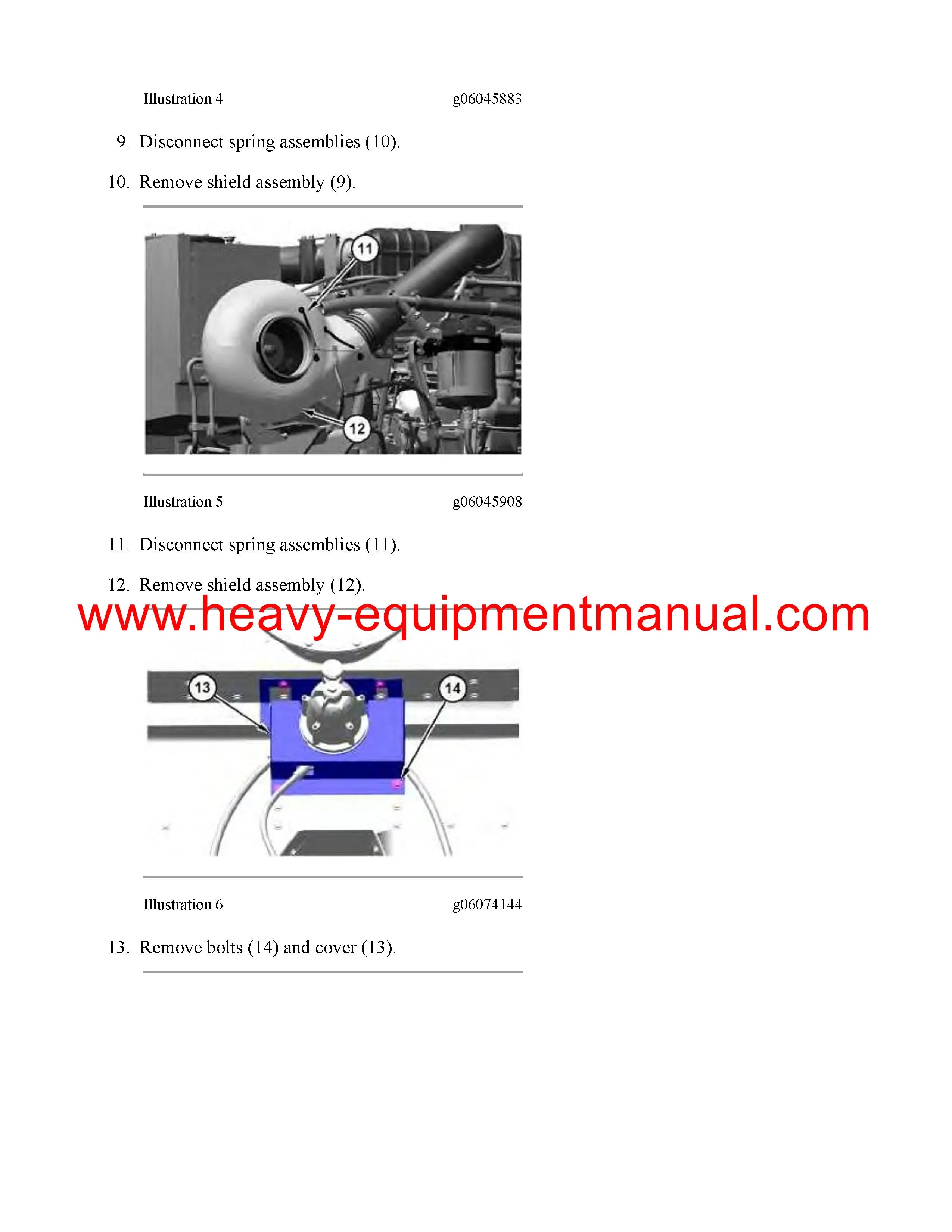 Illustration 4 g06045883

9. Disconnect spring assemblies (10).

10. Remove shield assembly (9).

11

12

Illustration 5 g06045908

11. Disconnect spring assemblies (11).

12. Remove shield assembly (12).

www.heavy-equipmentmanual.com

13

14

Illustration 6 g06074144

13. Remove bolts (14) and cover (13).