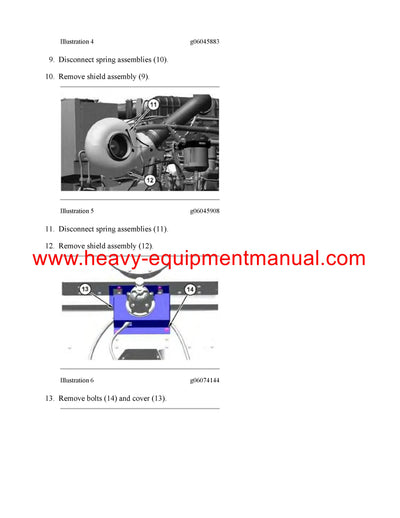 Illustration 4 g06045883

9. Disconnect spring assemblies (10).

10. Remove shield assembly (9).

11

12

Illustration 5 g06045908

11. Disconnect spring assemblies (11).

12. Remove shield assembly (12).

www.heavy-equipmentmanual.com

13

14

Illustration 6 g06074144

13. Remove bolts (14) and cover (13).