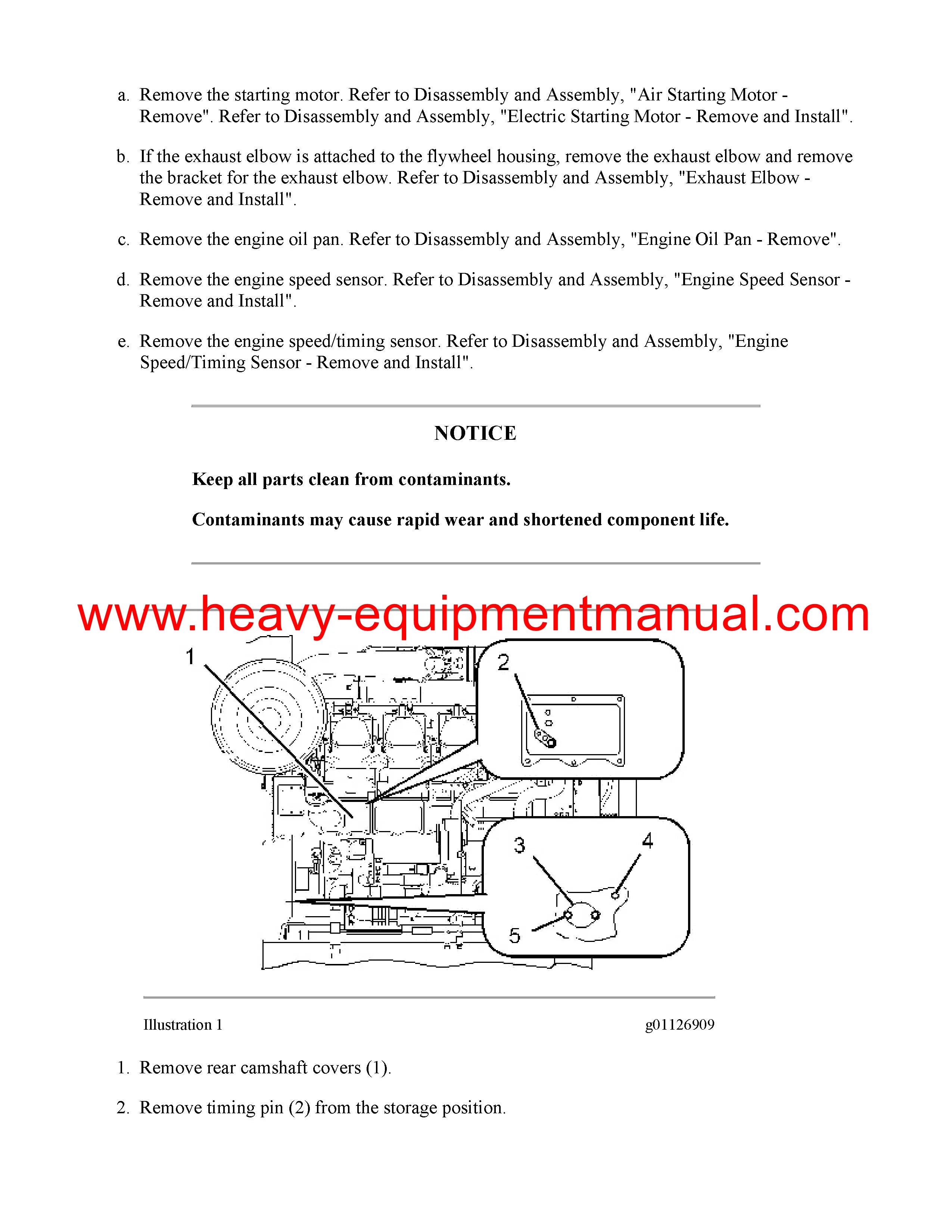 a. Remove the starting motor. Refer to Disassembly and Assembly, "Air Starting Motor - Remove". Refer to Disassembly and Assembly, "Electric Starting Motor - Remove and Install".

b. If the exhaust elbow is attached to the flywheel housing, remove the exhaust elbow and remove the bracket for the exhaust elbow. Refer to Disassembly and Assembly, "Exhaust Elbow - Remove and Install".

c. Remove the engine oil pan. Refer to Disassembly and Assembly, "Engine Oil Pan - Remove".

d. Remove the engine speed sensor. Refer to Disassembly and Assembly, "Engine Speed Sensor - Remove and Install".

e. Remove the engine speed/timing sensor. Refer to Disassembly and Assembly, "Engine Speed/Timing Sensor - Remove and Install".

NOTICE

Keep all parts clean from contaminants.

Contaminants may cause rapid wear and shortened component life.

www.heavy-equipmentmanual.com

1
2
3
4
5

Illustration 1

g01126909

1. Remove rear camshaft covers (1).

2. Remove timing pin (2) from the storage position.