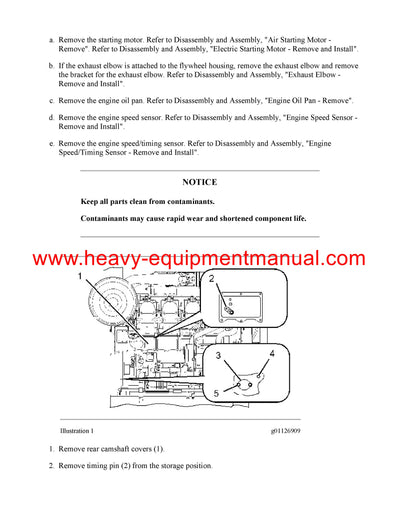 a. Remove the starting motor. Refer to Disassembly and Assembly, "Air Starting Motor - Remove". Refer to Disassembly and Assembly, "Electric Starting Motor - Remove and Install".

b. If the exhaust elbow is attached to the flywheel housing, remove the exhaust elbow and remove the bracket for the exhaust elbow. Refer to Disassembly and Assembly, "Exhaust Elbow - Remove and Install".

c. Remove the engine oil pan. Refer to Disassembly and Assembly, "Engine Oil Pan - Remove".

d. Remove the engine speed sensor. Refer to Disassembly and Assembly, "Engine Speed Sensor - Remove and Install".

e. Remove the engine speed/timing sensor. Refer to Disassembly and Assembly, "Engine Speed/Timing Sensor - Remove and Install".

NOTICE

Keep all parts clean from contaminants.

Contaminants may cause rapid wear and shortened component life.

www.heavy-equipmentmanual.com

1
2
3
4
5

Illustration 1

g01126909

1. Remove rear camshaft covers (1).

2. Remove timing pin (2) from the storage position.