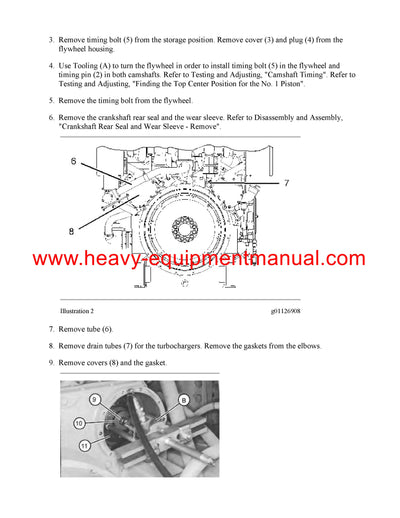 3. Remove timing bolt (5) from the storage position. Remove cover (3) and plug (4) from the flywheel housing.

4. Use Tooling (A) to turn the flywheel in order to install timing bolt (5) in the flywheel and timing pin (2) in both camshafts. Refer to Testing and Adjusting, "Camshaft Timing". Refer to Testing and Adjusting, "Finding the Top Center Position for the No. 1 Piston".

5. Remove the timing bolt from the flywheel.

6. Remove the crankshaft rear seal and the wear sleeve. Refer to Disassembly and Assembly, "Crankshaft Rear Seal and Wear Sleeve - Remove".

6

7

8

www.heavy-equipmentmanual.com

Illustration 2

g01126908

7. Remove tube (6).

8. Remove drain tubes (7) for the turbochargers. Remove the gaskets from the elbows.

9. Remove covers (8) and the gasket.

9

B

10

11