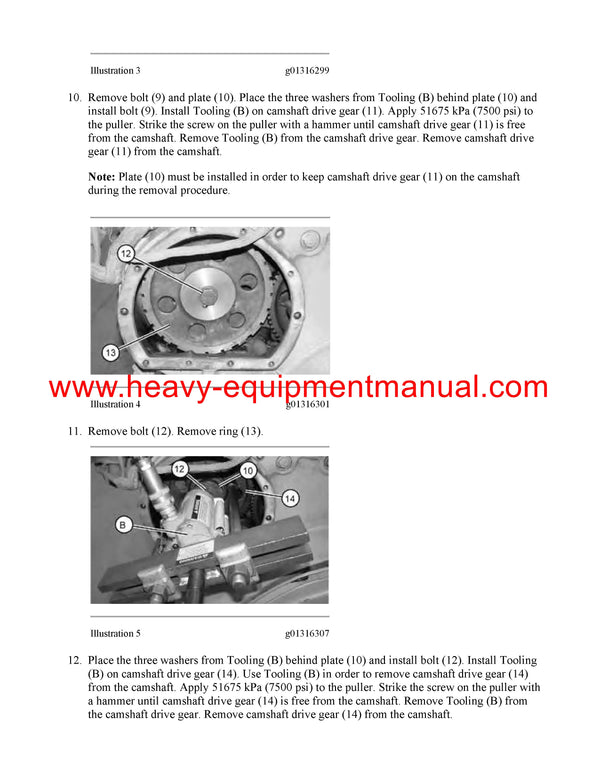 Illustration 3 g01316299

10. Remove bolt (9) and plate (10). Place the three washers from Tooling (B) behind plate (10) and install bolt (9). Install Tooling (B) on camshaft drive gear (11). Apply 51675 kPa (7500 psi) to the puller. Strike the screw on the puller with a hammer until camshaft drive gear (11) is free from the camshaft. Remove Tooling (B) from the camshaft drive gear. Remove camshaft drive gear (11) from the camshaft.

Note: Plate (10) must be installed in order to keep camshaft drive gear (11) on the camshaft during the removal procedure.

12

13

www.heavy-equipmentmanual.com

Illustration 4 g01316301

11. Remove bolt (12). Remove ring (13).

12

10

14

B

Illustration 5 g01316307

12. Place the three washers from Tooling (B) behind plate (10) and install bolt (12). Install Tooling (B) on camshaft drive gear (14). Use Tooling (B) in order to remove camshaft drive gear (14) from the camshaft. Apply 51675 kPa (7500 psi) to the puller. Strike the screw on the puller with a hammer until camshaft drive gear (14) is free from the camshaft. Remove Tooling (B) from the camshaft drive gear. Remove camshaft drive gear (14) from the camshaft.