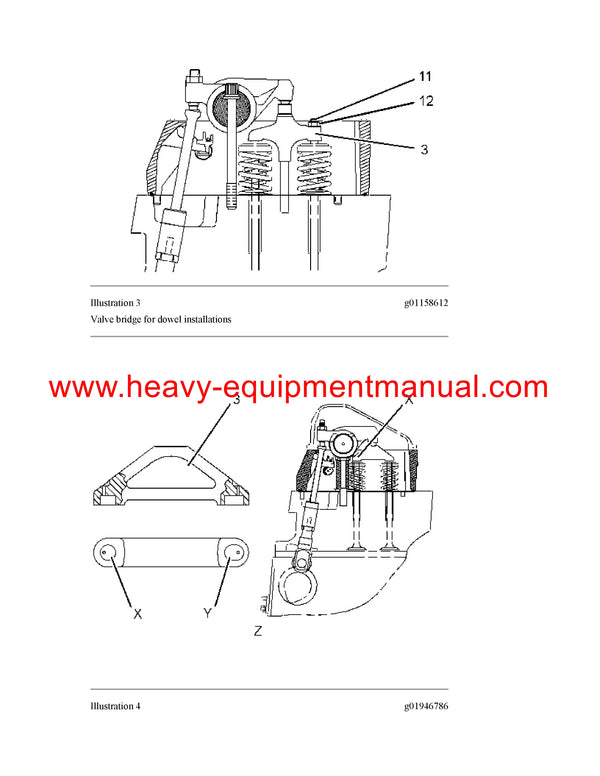 11
12
3

Illustration 3 g01158612
Valve bridge for dowel installations

www.heavy-equipmentmanual.com

3
X
X
Y
Z

Illustration 4 g01946786