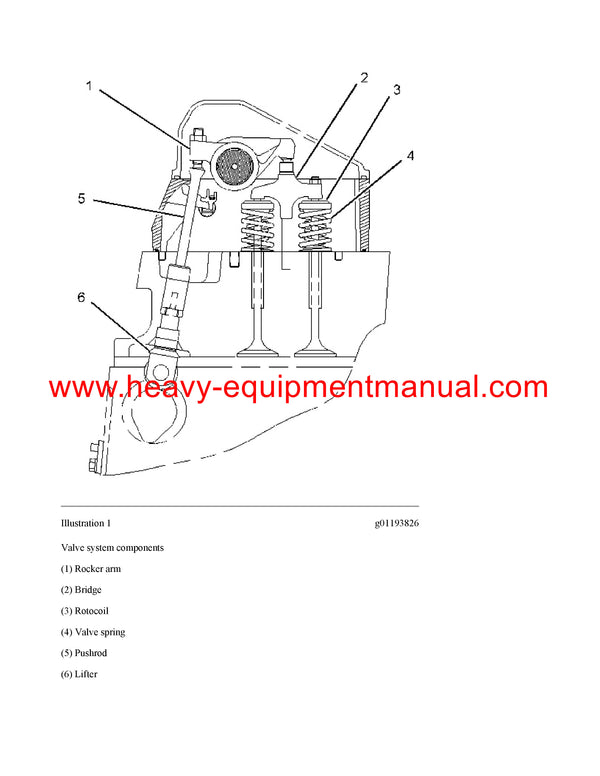 1

2

3

4

5

6

www.heavy-equipmentmanual.com

Illustration 1

g01193826

Valve system components

(1) Rocker arm

(2) Bridge

(3) Rotocoil

(4) Valve spring

(5) Pushrod

(6) Lifter