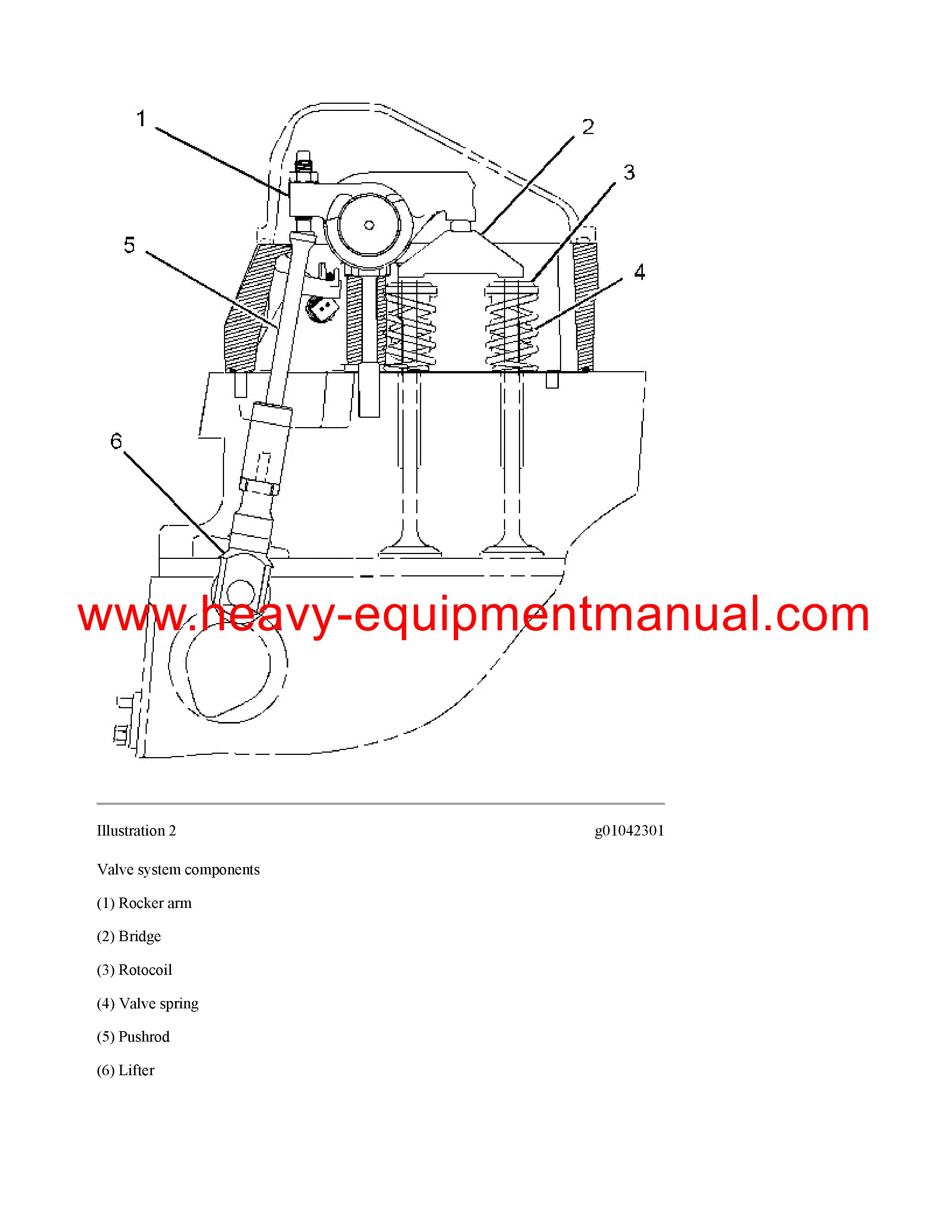 1

2

3

5

4

6

www.heavy-equipmentmanual.com

Illustration 2

g01042301

Valve system components

(1) Rocker arm

(2) Bridge

(3) Rotocoil

(4) Valve spring

(5) Pushrod

(6) Lifter