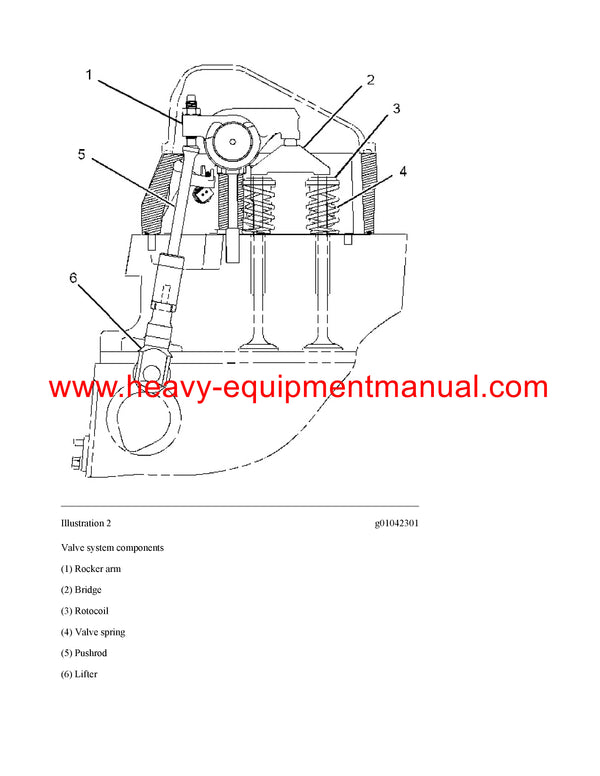 1
2
3
4
5
6

www.heavy-equipmentmanual.com

Illustration 2 g01042301

Valve system components

(1) Rocker arm

(2) Bridge

(3) Rotocoil

(4) Valve spring

(5) Pushrod

(6) Lifter