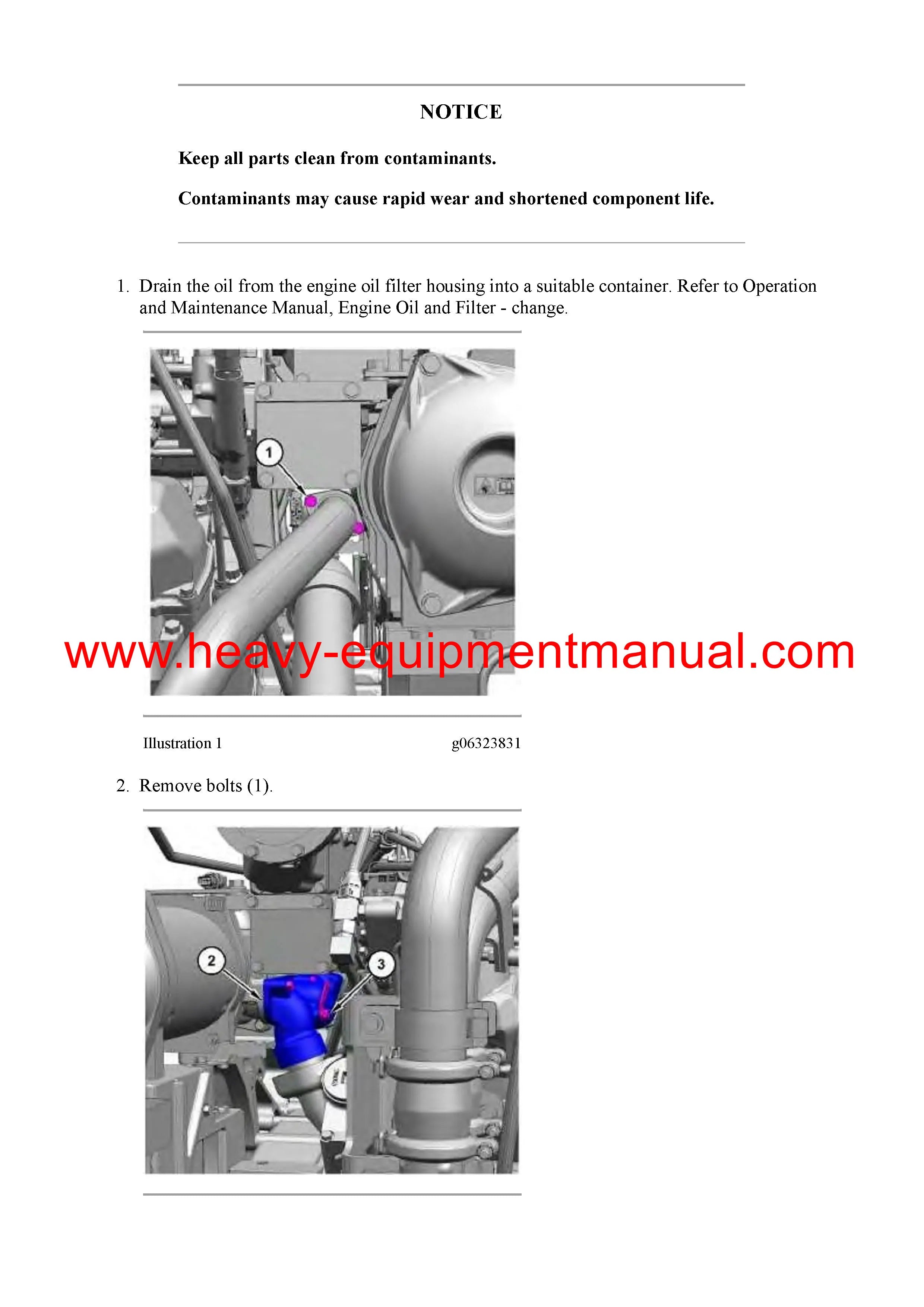 NOTICE

Keep all parts clean from contaminants.

Contaminants may cause rapid wear and shortened component life.

1. Drain the oil from the engine oil filter housing into a suitable container. Refer to Operation and Maintenance Manual, Engine Oil and Filter - change.

1

www.heavy-equipmentmanual.com

Illustration 1 g06323831

2. Remove bolts (1).

2

3