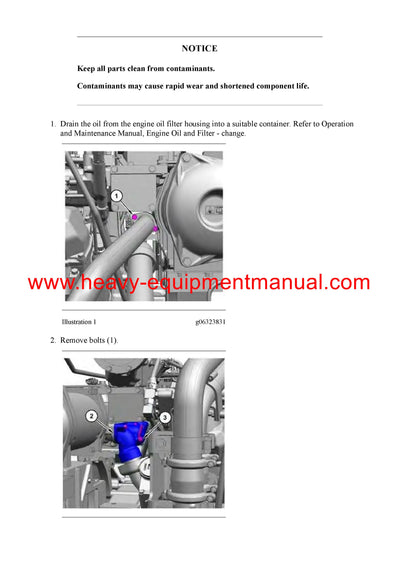 NOTICE

Keep all parts clean from contaminants.

Contaminants may cause rapid wear and shortened component life.

1. Drain the oil from the engine oil filter housing into a suitable container. Refer to Operation and Maintenance Manual, Engine Oil and Filter - change.

1

www.heavy-equipmentmanual.com

Illustration 1 g06323831

2. Remove bolts (1).

2

3