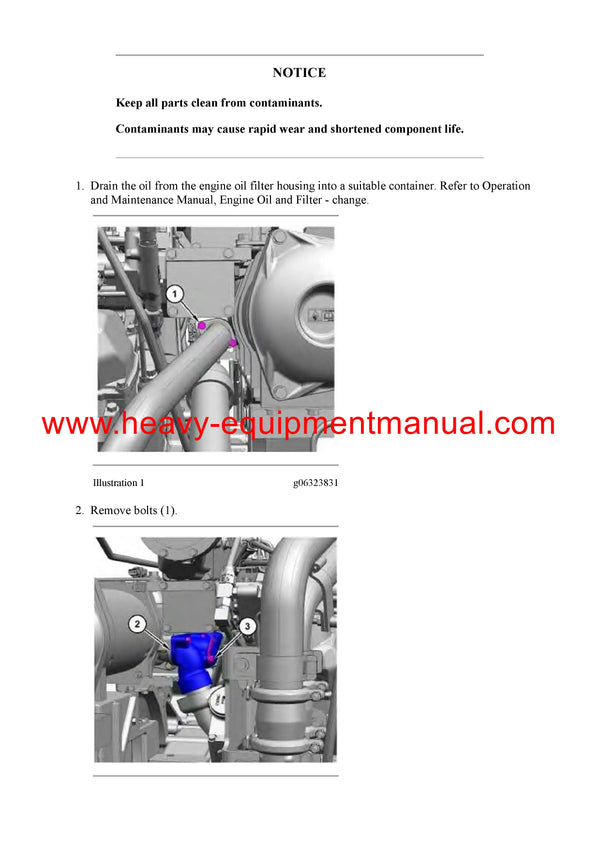 NOTICE

Keep all parts clean from contaminants.

Contaminants may cause rapid wear and shortened component life.

1. Drain the oil from the engine oil filter housing into a suitable container. Refer to Operation and Maintenance Manual, Engine Oil and Filter - change.

1

www.heavy-equipmentmanual.com

Illustration 1 g06323831

2. Remove bolts (1).

2

3