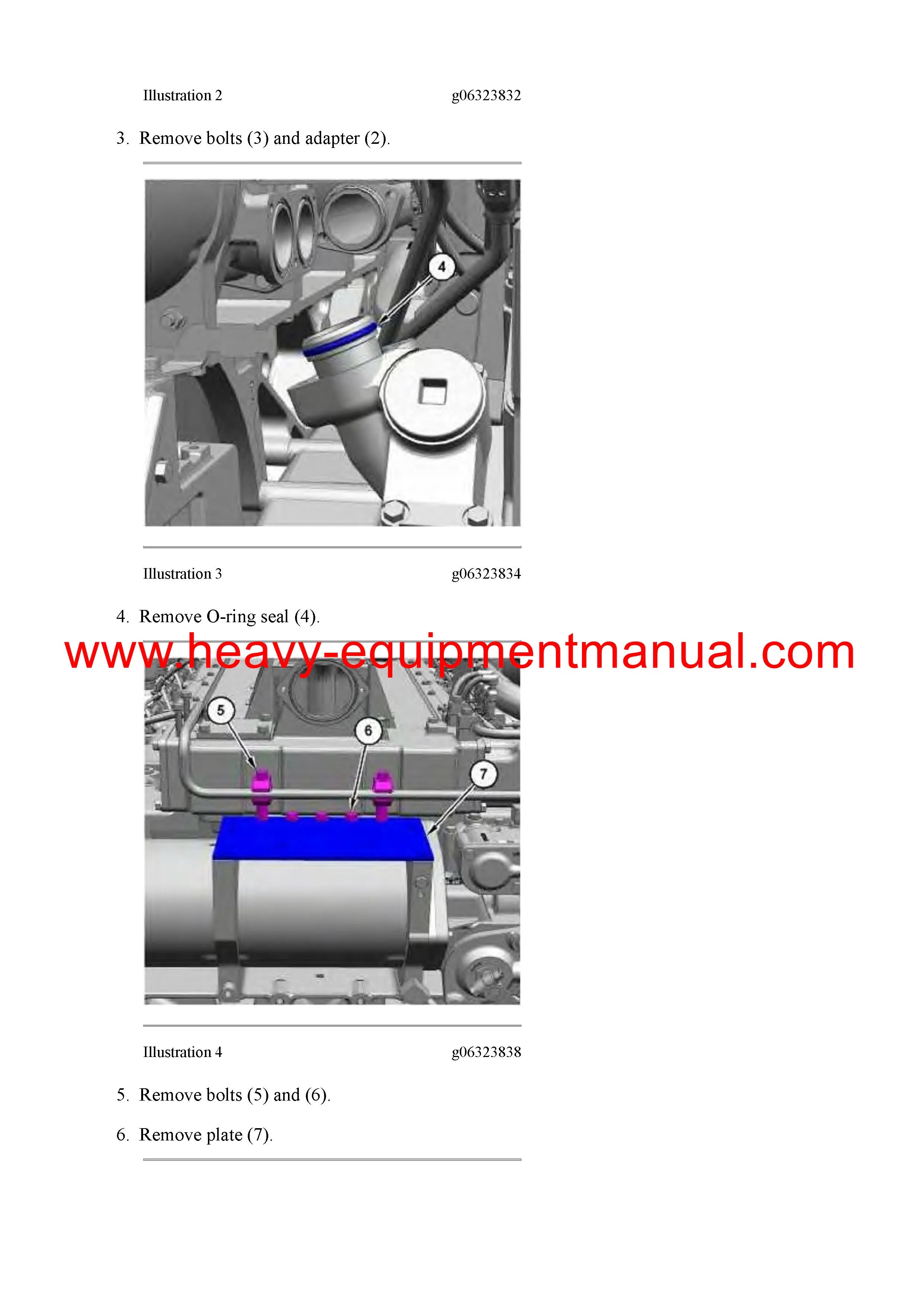 Illustration 2 g06323832

3. Remove bolts (3) and adapter (2).

4

Illustration 3 g06323834

4. Remove O-ring seal (4).

www.heavy-equipmentmanual.com

5
6
7

Illustration 4 g06323838

5. Remove bolts (5) and (6).

6. Remove plate (7).