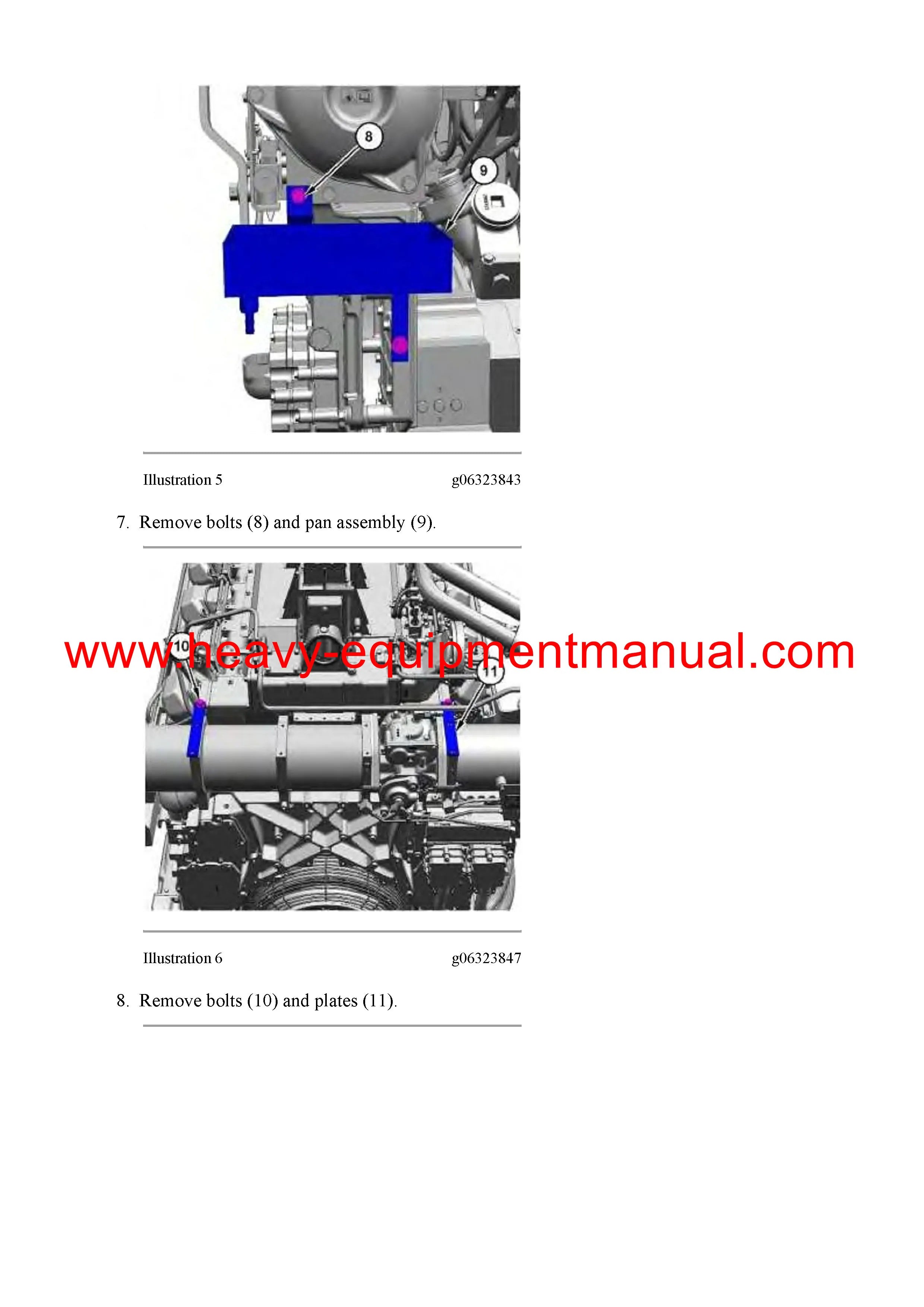 8

9

Illustration 5 g06323843

7. Remove bolts (8) and pan assembly (9).

10

www.heavy-equipmentmanual.com

11

Illustration 6 g06323847

8. Remove bolts (10) and plates (11).