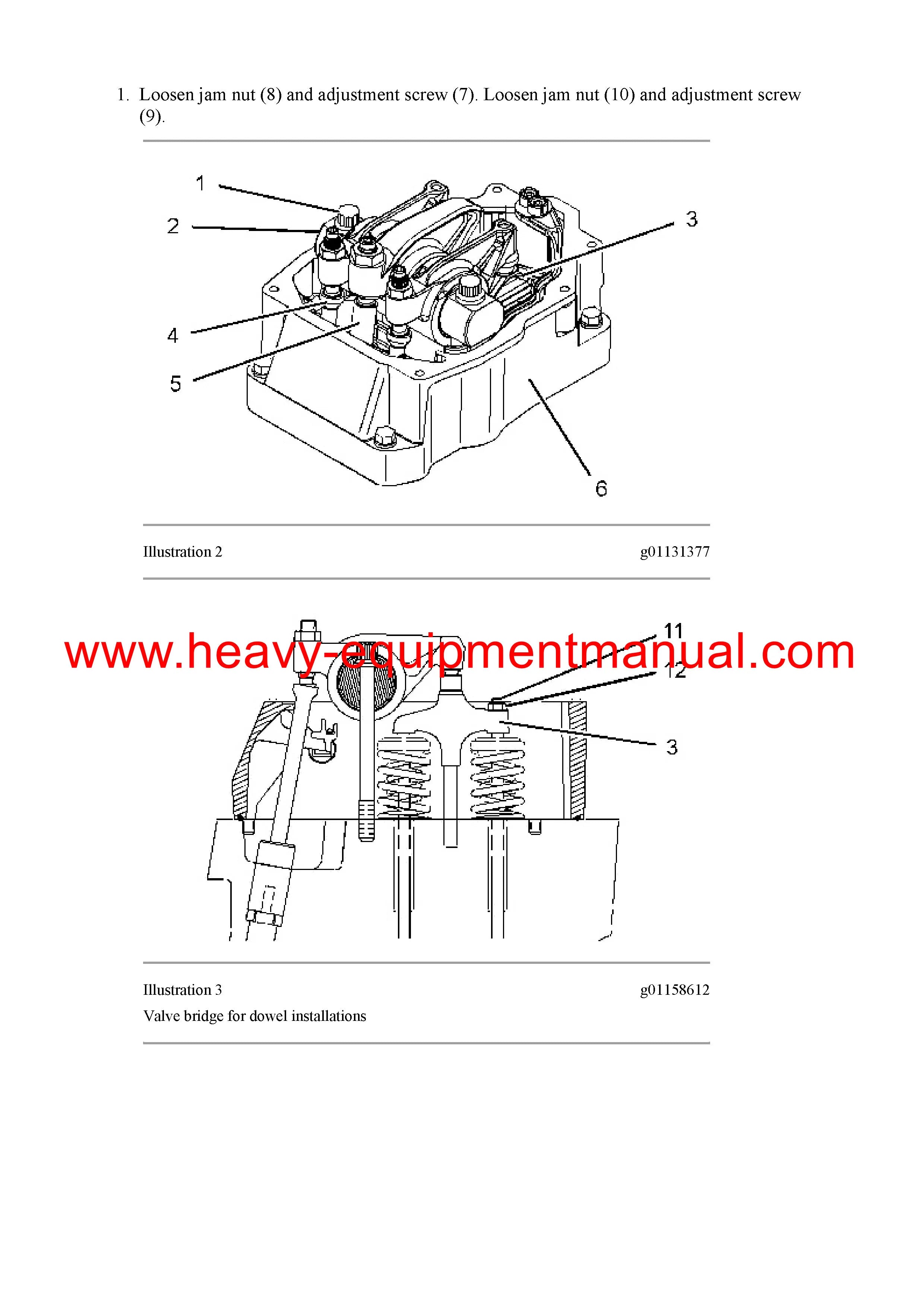 1. Loosen jam nut (8) and adjustment screw (7). Loosen jam nut (10) and adjustment screw (9).

1
2
3
4
5
6

Illustration 2 g01131377

www.heavy-equipmentmanual.com

11
12
3

Illustration 3 g01158612

Valve bridge for dowel installations