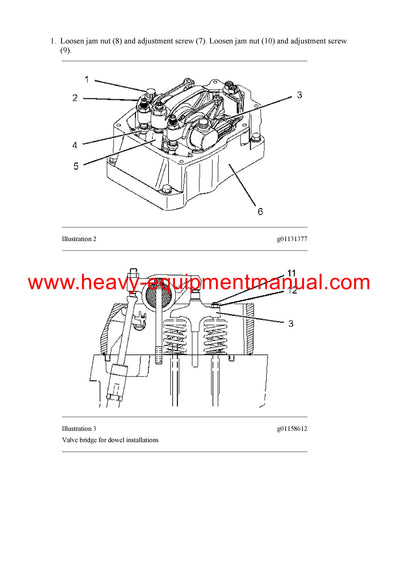 1. Loosen jam nut (8) and adjustment screw (7). Loosen jam nut (10) and adjustment screw (9).

1
2
3
4
5
6

Illustration 2 g01131377

www.heavy-equipmentmanual.com

11
12
3

Illustration 3 g01158612
Valve bridge for dowel installations