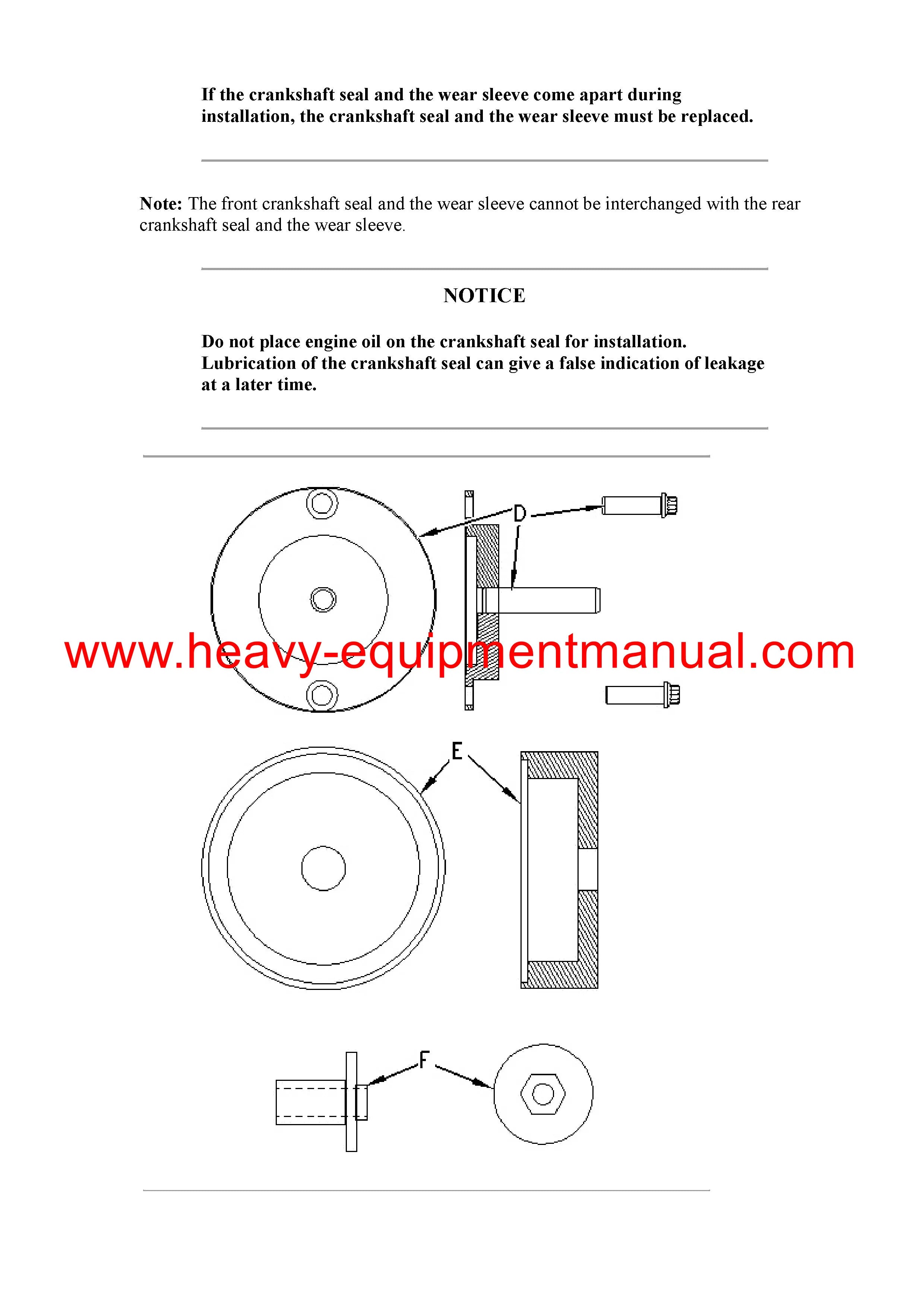 If the crankshaft seal and the wear sleeve come apart during installation, the crankshaft seal and the wear sleeve must be replaced.

Note: The front crankshaft seal and the wear sleeve cannot be interchanged with the rear crankshaft seal and the wear sleeve.

NOTICE

Do not place engine oil on the crankshaft seal for installation. Lubrication of the crankshaft seal can give a false indication of leakage at a later time.

D

www.heavy-equipmentmanual.com

E

F