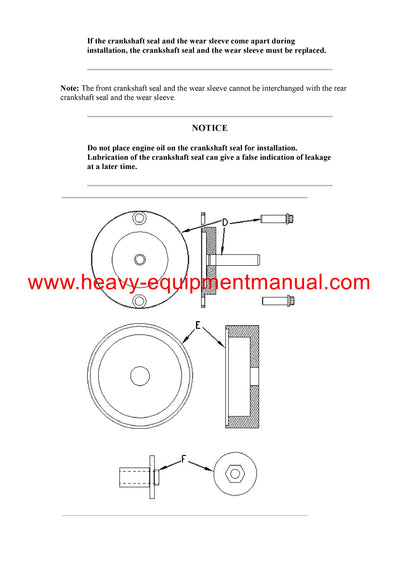 If the crankshaft seal and the wear sleeve come apart during installation, the crankshaft seal and the wear sleeve must be replaced.

Note: The front crankshaft seal and the wear sleeve cannot be interchanged with the rear crankshaft seal and the wear sleeve.

NOTICE

Do not place engine oil on the crankshaft seal for installation. Lubrication of the crankshaft seal can give a false indication of leakage at a later time.

D

www.heavy-equipmentmanual.com

E

F