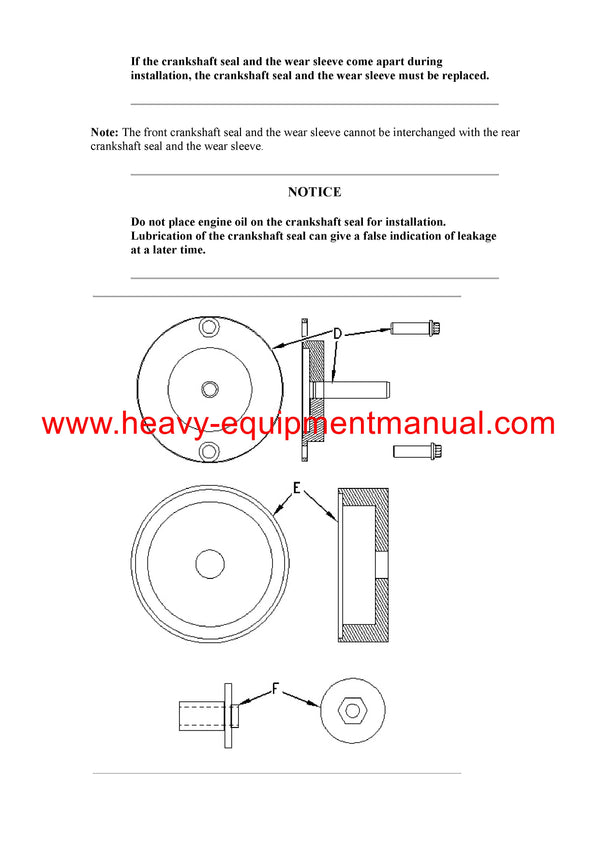 If the crankshaft seal and the wear sleeve come apart during installation, the crankshaft seal and the wear sleeve must be replaced.

Note: The front crankshaft seal and the wear sleeve cannot be interchanged with the rear crankshaft seal and the wear sleeve.

NOTICE

Do not place engine oil on the crankshaft seal for installation. Lubrication of the crankshaft seal can give a false indication of leakage at a later time.

D

www.heavy-equipmentmanual.com

E

F