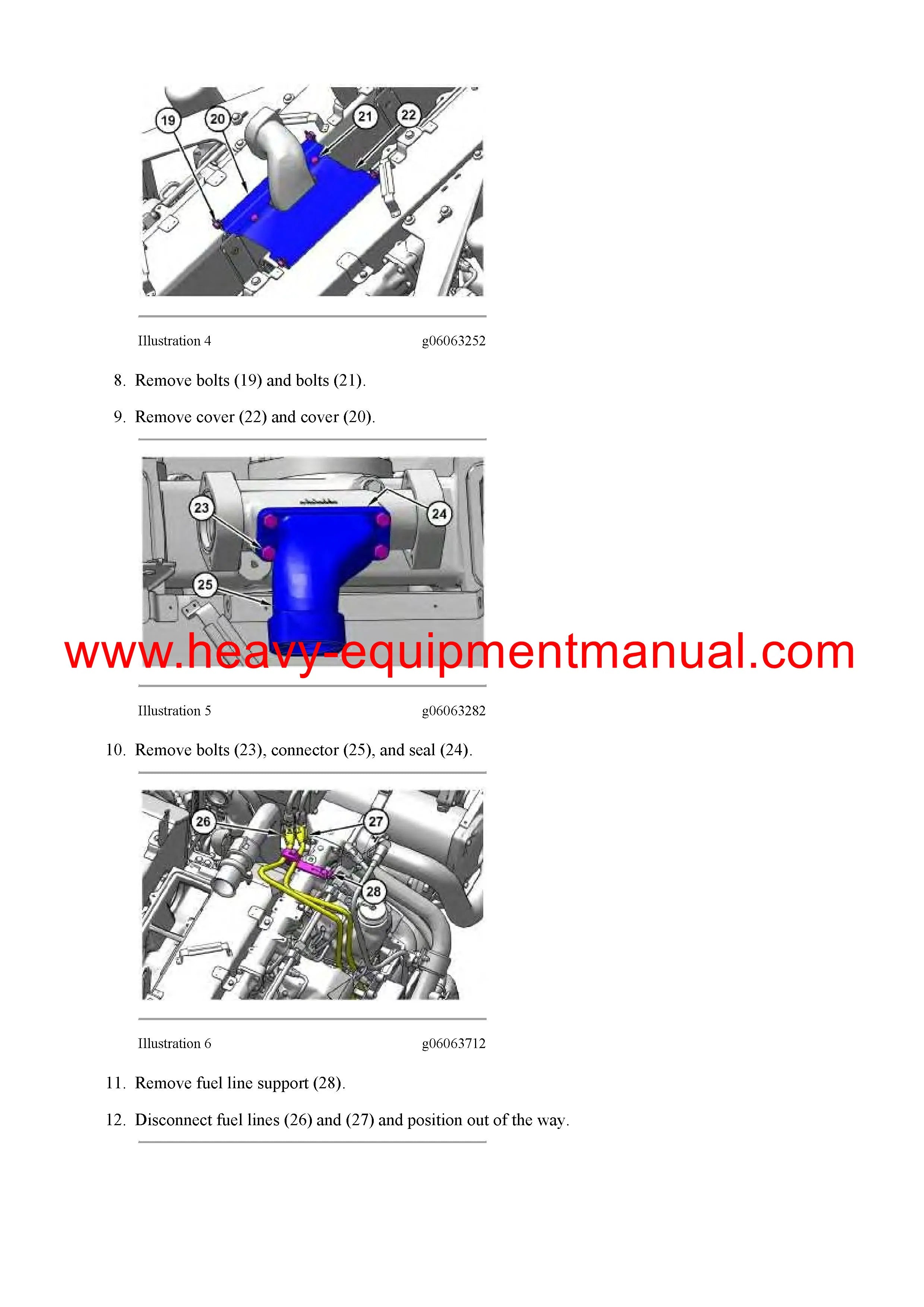 19
20
21
22

Illustration 4 g06063252

8. Remove bolts (19) and bolts (21).

9. Remove cover (22) and cover (20).

23
24
25

www.heavy-equipmentmanual.com

Illustration 5 g06063282

10. Remove bolts (23), connector (25), and seal (24).

26
27
28

Illustration 6 g06063712

11. Remove fuel line support (28).

12. Disconnect fuel lines (26) and (27) and position out of the way.