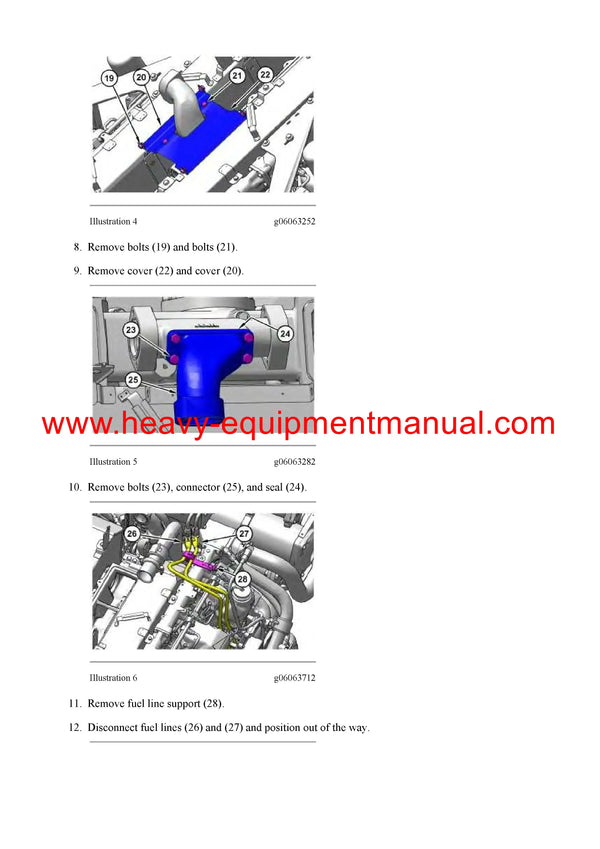 19
20
21
22

Illustration 4 g06063252

8. Remove bolts (19) and bolts (21).

9. Remove cover (22) and cover (20).

23
24
25

www.heavy-equipmentmanual.com

Illustration 5 g06063282

10. Remove bolts (23), connector (25), and seal (24).

26
27
28

Illustration 6 g06063712

11. Remove fuel line support (28).

12. Disconnect fuel lines (26) and (27) and position out of the way.