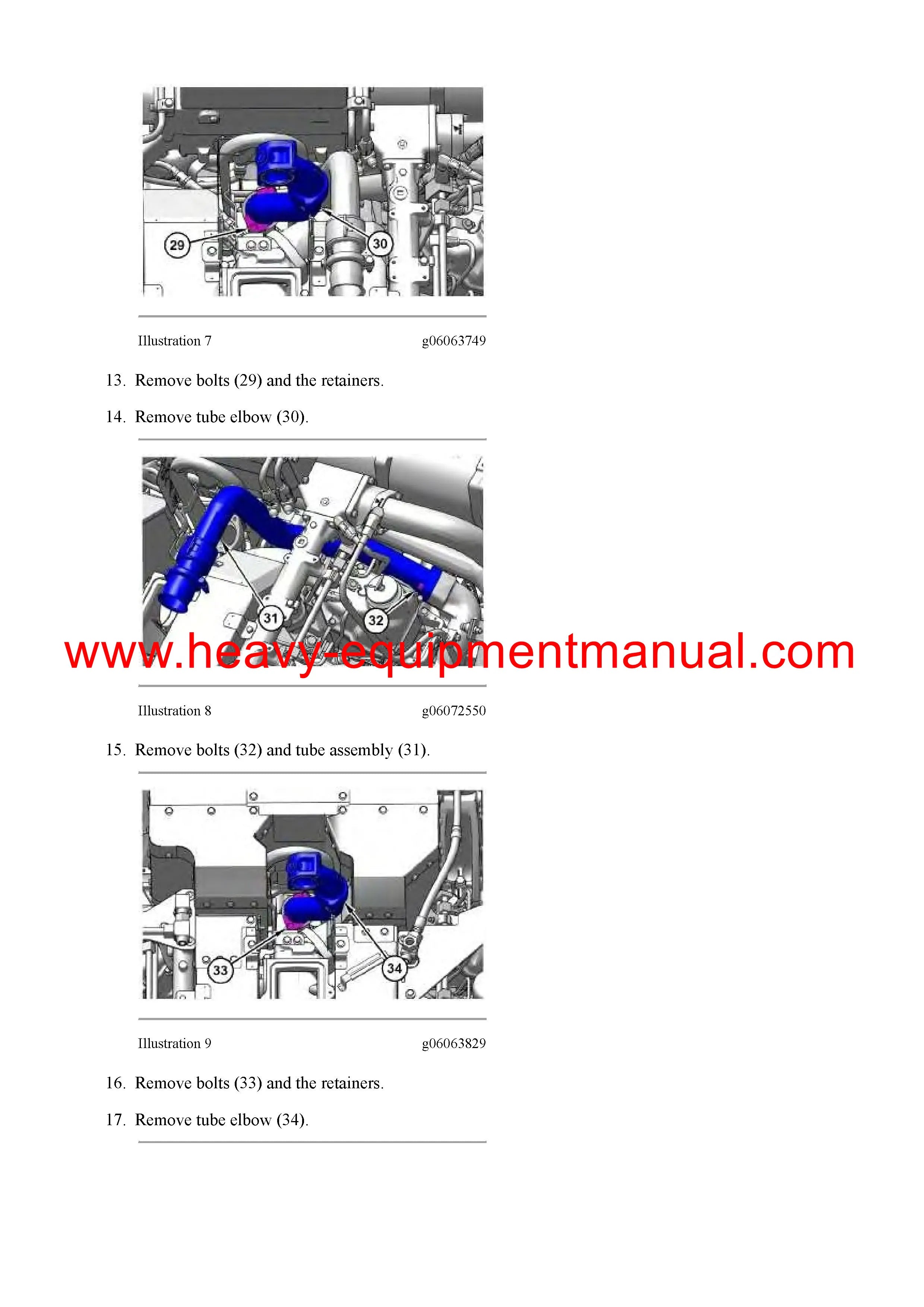 29

30

Illustration 7 g06063749

13. Remove bolts (29) and the retainers.

14. Remove tube elbow (30).

31

32

www.heavy-equipmentmanual.com

Illustration 8 g06072550

15. Remove bolts (32) and tube assembly (31).

33

34

Illustration 9 g06063829

16. Remove bolts (33) and the retainers.

17. Remove tube elbow (34).