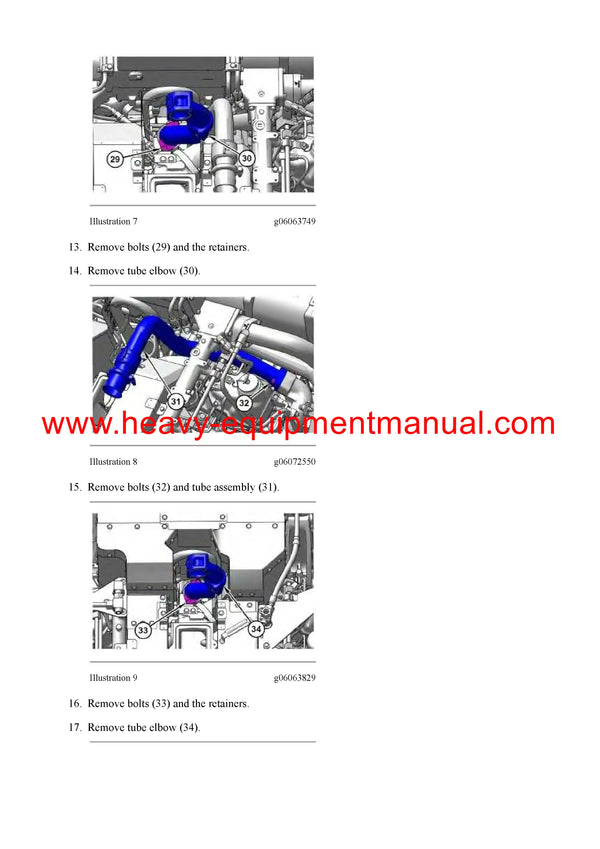 29

30

Illustration 7 g06063749

13. Remove bolts (29) and the retainers.

14. Remove tube elbow (30).

31

32

www.heavy-equipmentmanual.com

Illustration 8 g06072550

15. Remove bolts (32) and tube assembly (31).

33

34

Illustration 9 g06063829

16. Remove bolts (33) and the retainers.

17. Remove tube elbow (34).