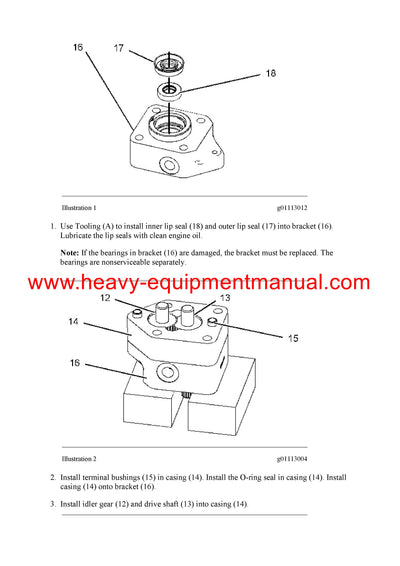 16

17

18

Illustration 1 g01113012

1. Use Tooling (A) to install inner lip seal (18) and outer lip seal (17) into bracket (16). Lubricate the lip seals with clean engine oil.

Note: If the bearings in bracket (16) are damaged, the bracket must be replaced. The bearings are nonserviceable separately.

www.heavy-equipmentmanual.com

12

13

14

15

16

Illustration 2 g01113004

2. Install terminal bushings (15) in casing (14). Install the O-ring seal in casing (14). Install casing (14) onto bracket (16).

3. Install idler gear (12) and drive shaft (13) into casing (14).