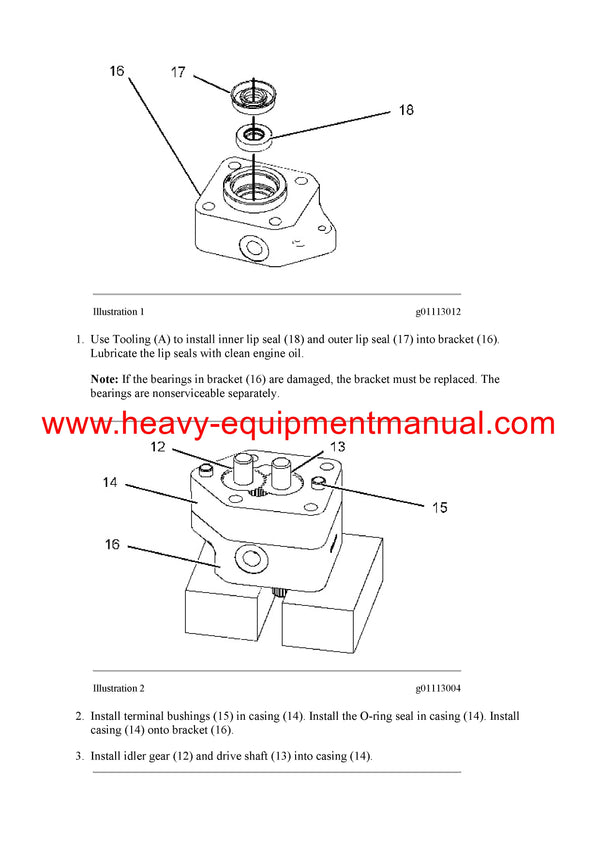 16

17

18

Illustration 1

g01113012

1. Use Tooling (A) to install inner lip seal (18) and outer lip seal (17) into bracket (16). Lubricate the lip seals with clean engine oil.

Note: If the bearings in bracket (16) are damaged, the bracket must be replaced. The bearings are nonserviceable separately.

www.heavy-equipmentmanual.com

12

13

14

15

16

Illustration 2

g01113004

2. Install terminal bushings (15) in casing (14). Install the O-ring seal in casing (14). Install casing (14) onto bracket (16).

3. Install idler gear (12) and drive shaft (13) into casing (14).