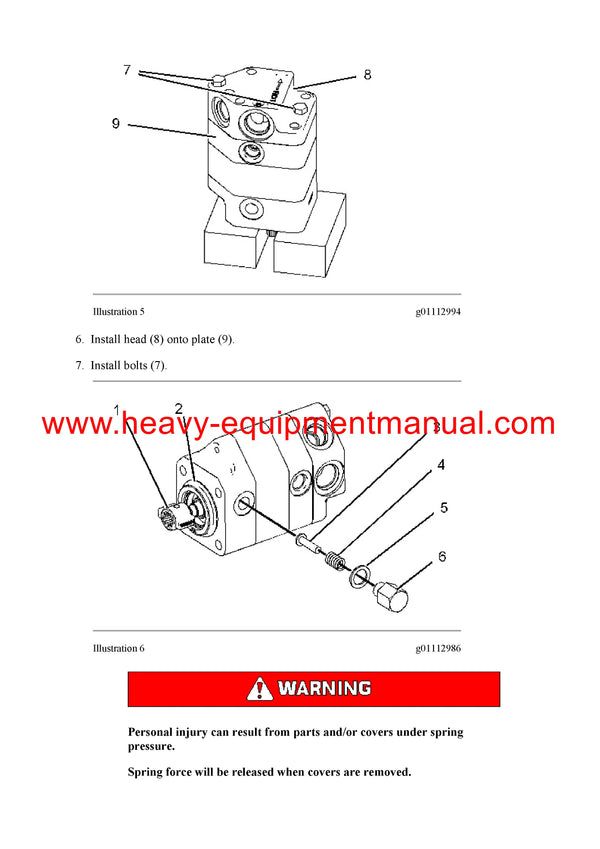 7

8

9

Illustration 5

g01112994

6. Install head (8) onto plate (9).

7. Install bolts (7).

www.heavy-equipmentmanual.com

1

2

3

4

5

6

Illustration 6

g01112986

WARNING

Personal injury can result from parts and/or covers under spring pressure.

Spring force will be released when covers are removed.