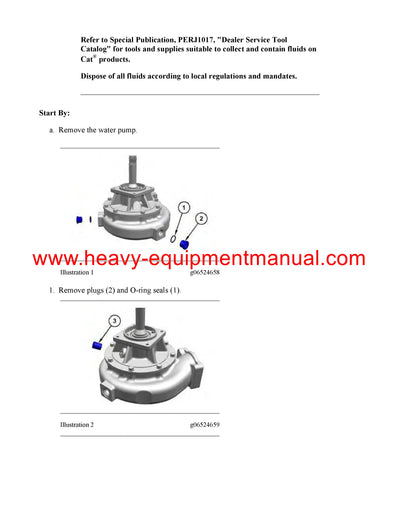 Refer to Special Publication, PERJ1017, "Dealer Service Tool Catalog" for tools and supplies suitable to collect and contain fluids on Cat® products.

Dispose of all fluids according to local regulations and mandates.

Start By:

a. Remove the water pump.

1

2

www.heavy-equipmentmanual.com

Illustration 1 g06524658

1. Remove plugs (2) and O-ring seals (1).

3

Illustration 2 g06524659