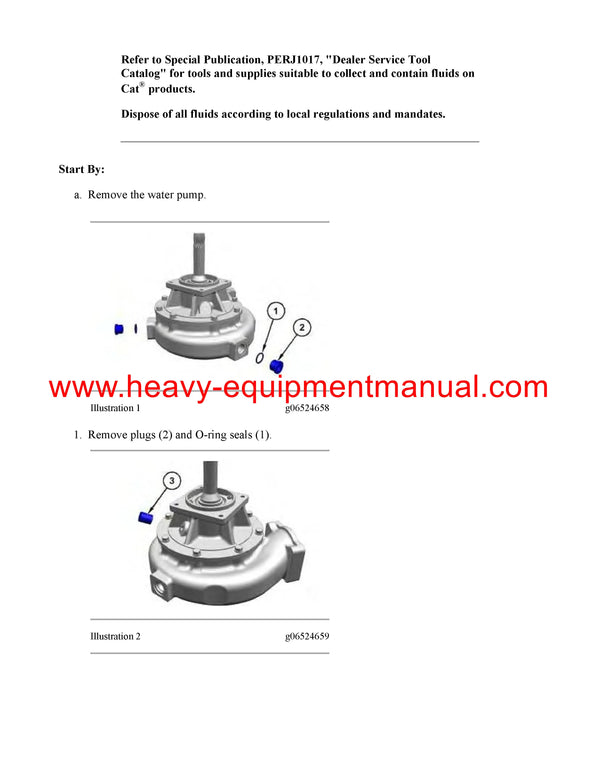 Refer to Special Publication, PERJ1017, "Dealer Service Tool Catalog" for tools and supplies suitable to collect and contain fluids on Cat® products.

Dispose of all fluids according to local regulations and mandates.

Start By:

a. Remove the water pump.

1

2

www.heavy-equipmentmanual.com

Illustration 1 g06524658

1. Remove plugs (2) and O-ring seals (1).

3

Illustration 2 g06524659