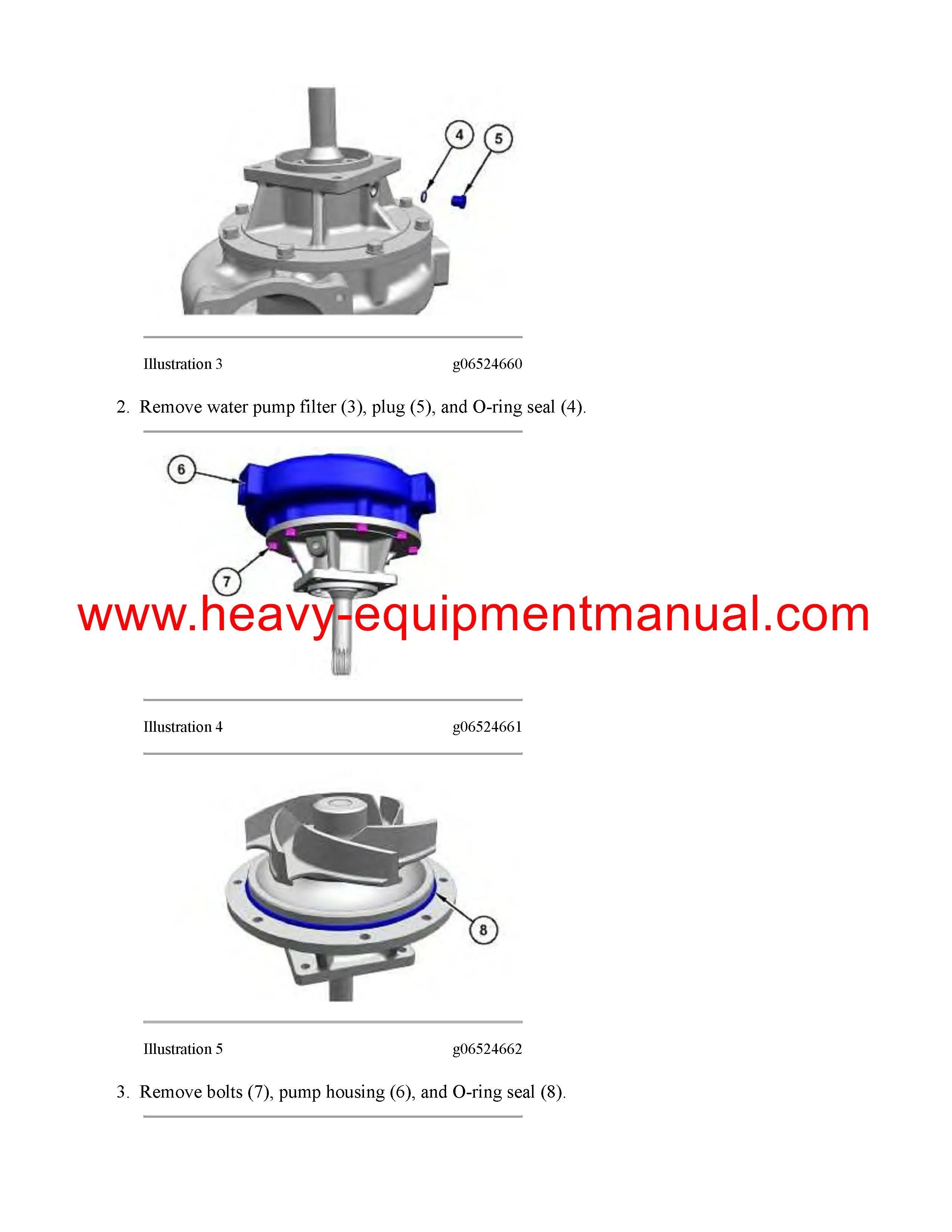 4
5

Illustration 3 g06524660

2. Remove water pump filter (3), plug (5), and O-ring seal (4).

6
7

www.heavy-equipmentmanual.com

Illustration 4 g06524661

8

Illustration 5 g06524662

3. Remove bolts (7), pump housing (6), and O-ring seal (8).