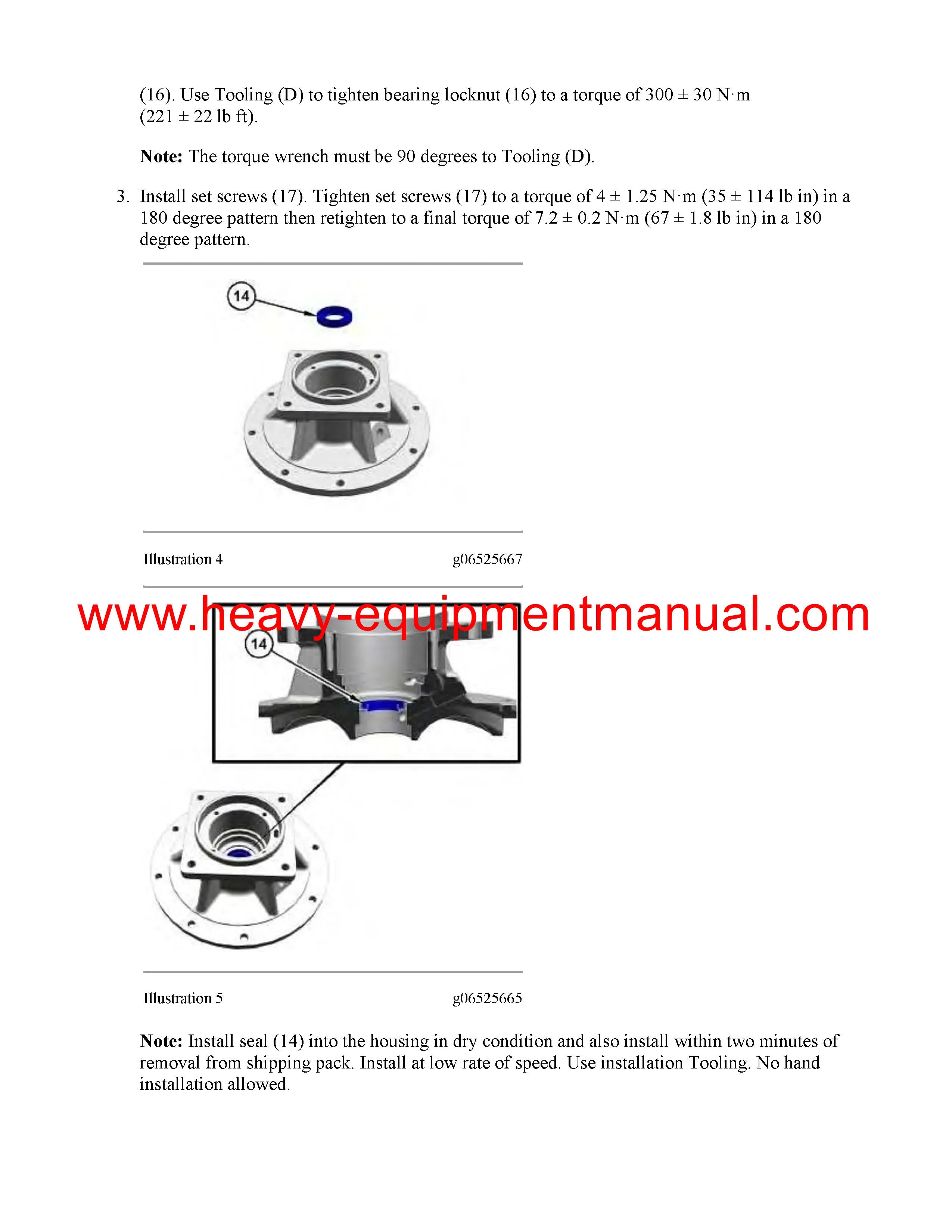 (16). Use Tooling (D) to tighten bearing locknut (16) to a torque of 300 ± 30 N·m (221 ± 22 lb ft).

**Note:** The torque wrench must be 90 degrees to Tooling (D).

3. Install set screws (17). Tighten set screws (17) to a torque of 4 ± 1.25 N·m (35 ± 114 lb in) in a 180 degree pattern then retighten to a final torque of 7.2 ± 0.2 N·m (67 ± 1.8 lb in) in a 180 degree pattern.

14

Illustration 4 g06525667

www.heavy-equipmentmanual.com

14

Illustration 5 g06525665

**Note:** Install seal (14) into the housing in dry condition and also install within two minutes of removal from shipping pack. Install at low rate of speed. Use installation Tooling. No hand installation allowed.