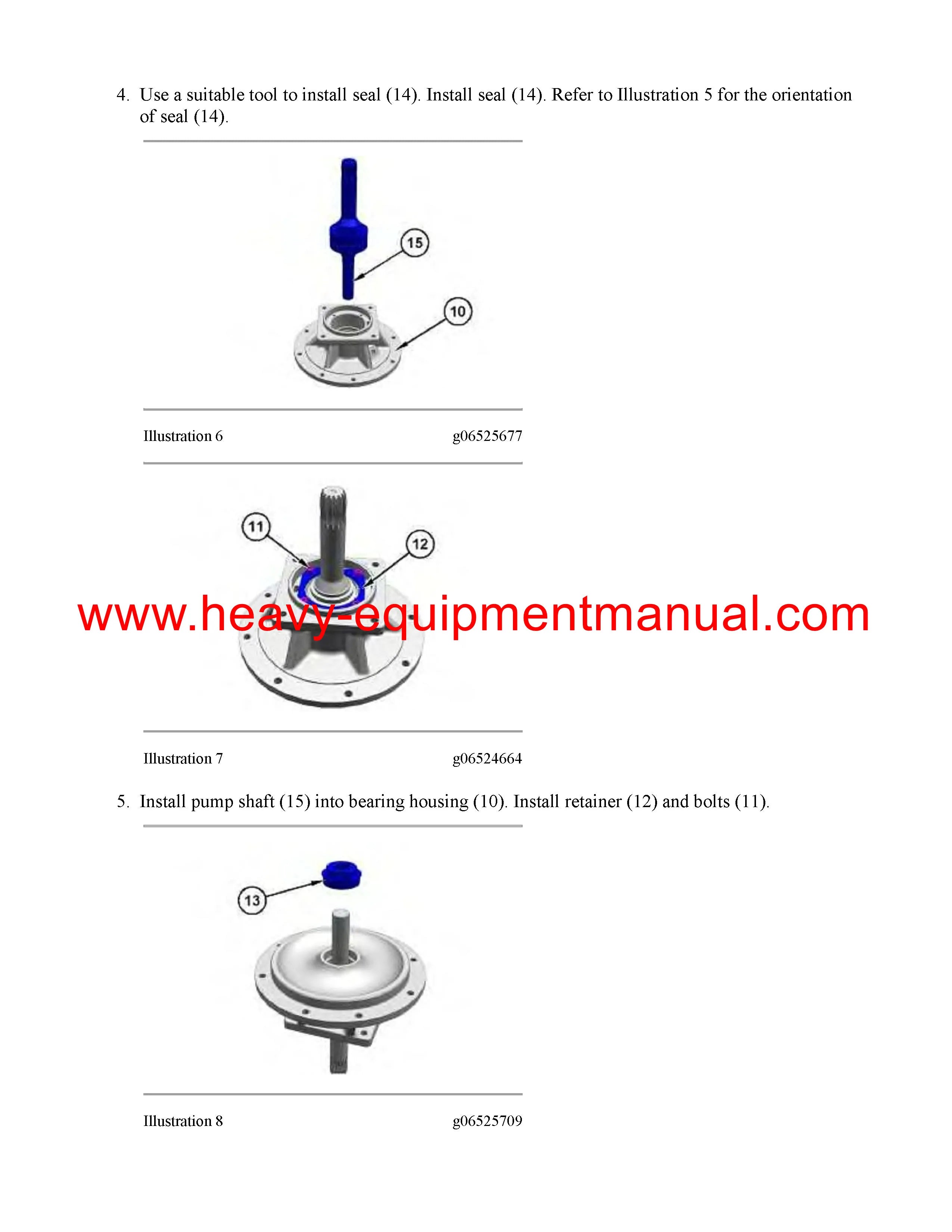 4. Use a suitable tool to install seal (14). Install seal (14). Refer to Illustration 5 for the orientation of seal (14).

15

10

Illustration 6 g06525677

11

12

www.heavy-equipmentmanual.com

Illustration 7 g06524664

5. Install pump shaft (15) into bearing housing (10). Install retainer (12) and bolts (11).

13

Illustration 8 g06525709