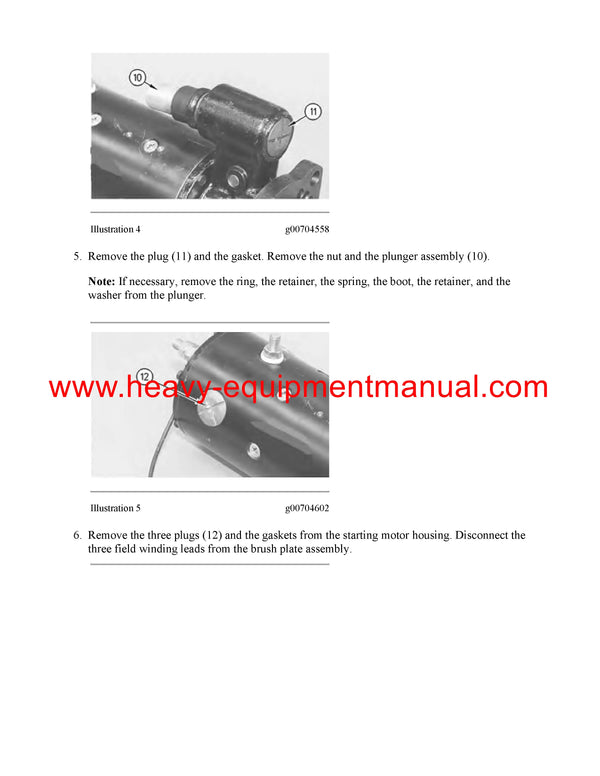 10

11

Illustration 4 g00704558

5. Remove the plug (11) and the gasket. Remove the nut and the plunger assembly (10).

**Note:** If necessary, remove the ring, the retainer, the spring, the boot, the retainer, and the washer from the plunger.

12

www.heavy-equipmentmanual.com

Illustration 5 g00704602

6. Remove the three plugs (12) and the gaskets from the starting motor housing. Disconnect the three field winding leads from the brush plate assembly.