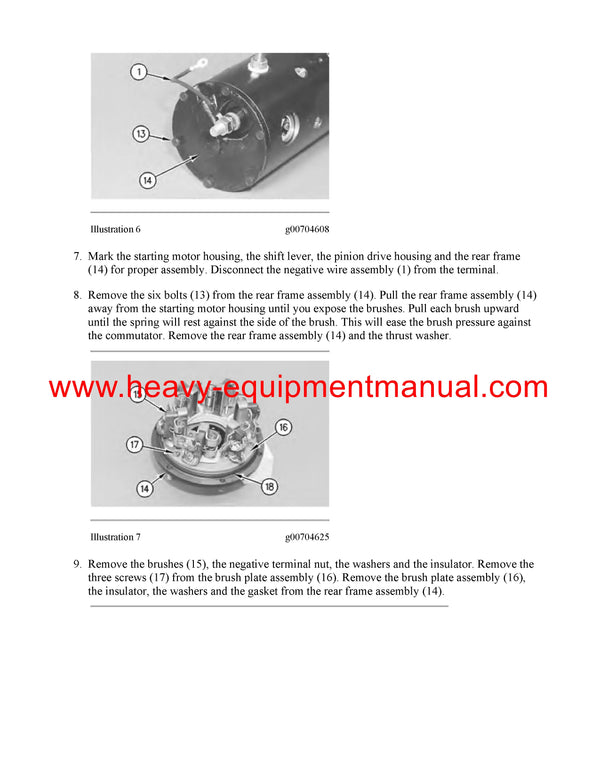 1

13

14

Illustration 6 g00704608

7. Mark the starting motor housing, the shift lever, the pinion drive housing and the rear frame (14) for proper assembly. Disconnect the negative wire assembly (1) from the terminal.

8. Remove the six bolts (13) from the rear frame assembly (14). Pull the rear frame assembly (14) away from the starting motor housing until you expose the brushes. Pull each brush upward until the spring will rest against the side of the brush. This will ease the brush pressure against the commutator. Remove the rear frame assembly (14) and the thrust washer.

www.heavy-equipmentmanual.com

15

16

17

14

18

Illustration 7 g00704625

9. Remove the brushes (15), the negative terminal nut, the washers and the insulator. Remove the three screws (17) from the brush plate assembly (16). Remove the brush plate assembly (16), the insulator, the washers and the gasket from the rear frame assembly (14).