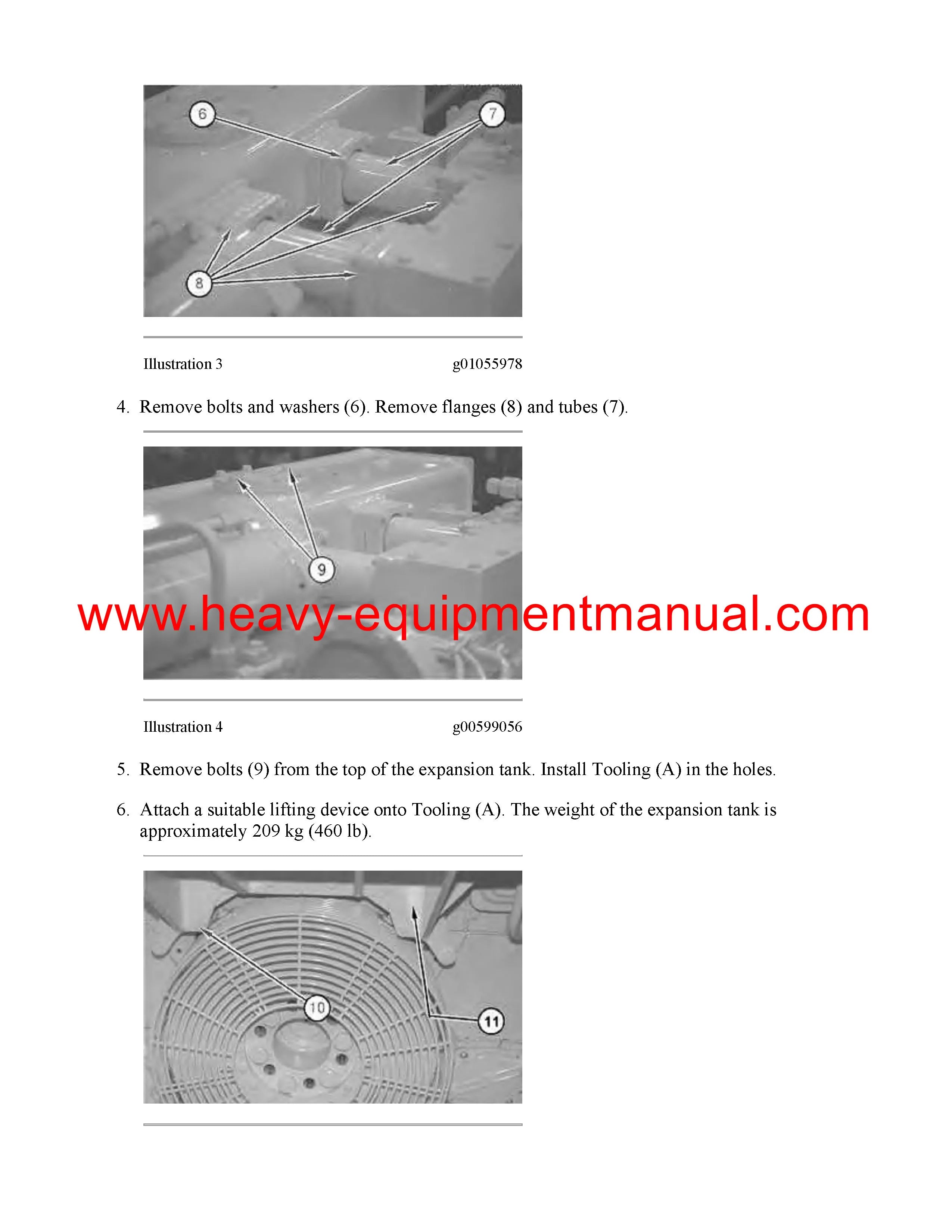 6

7

8

Illustration 3 g01055978

4. Remove bolts and washers (6). Remove flanges (8) and tubes (7).

9

www.heavy-equipmentmanual.com

Illustration 4 g00599056

5. Remove bolts (9) from the top of the expansion tank. Install Tooling (A) in the holes.

6. Attach a suitable lifting device onto Tooling (A). The weight of the expansion tank is approximately 209 kg (460 lb).

10

11