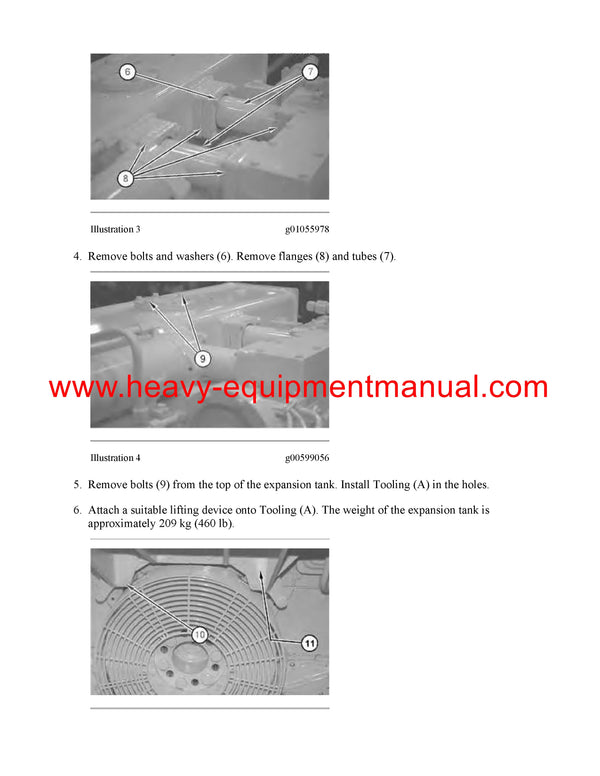 6

7

8

Illustration 3 g01055978

4. Remove bolts and washers (6). Remove flanges (8) and tubes (7).

9

www.heavy-equipmentmanual.com

Illustration 4 g00599056

5. Remove bolts (9) from the top of the expansion tank. Install Tooling (A) in the holes.

6. Attach a suitable lifting device onto Tooling (A). The weight of the expansion tank is approximately 209 kg (460 lb).

10

11